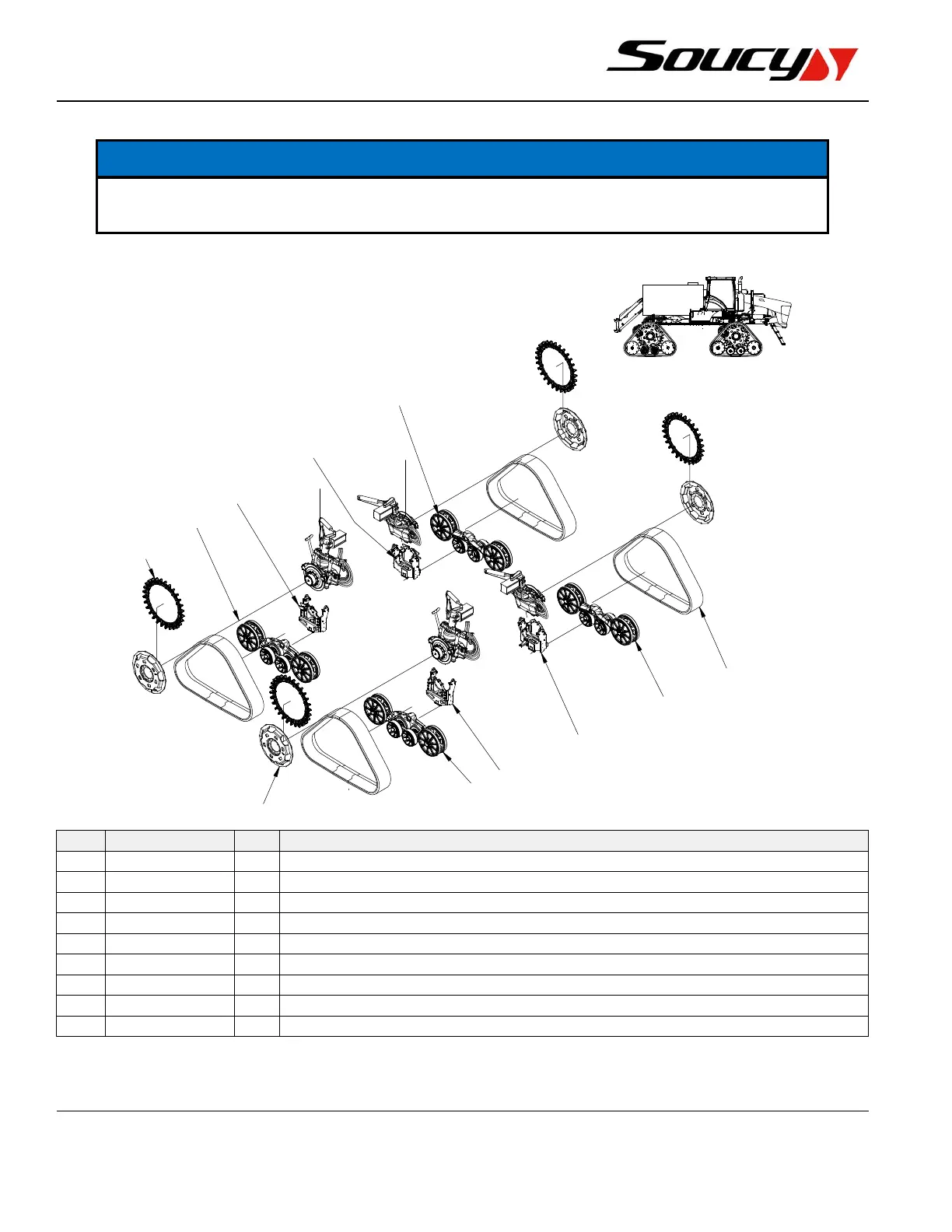 Soucy