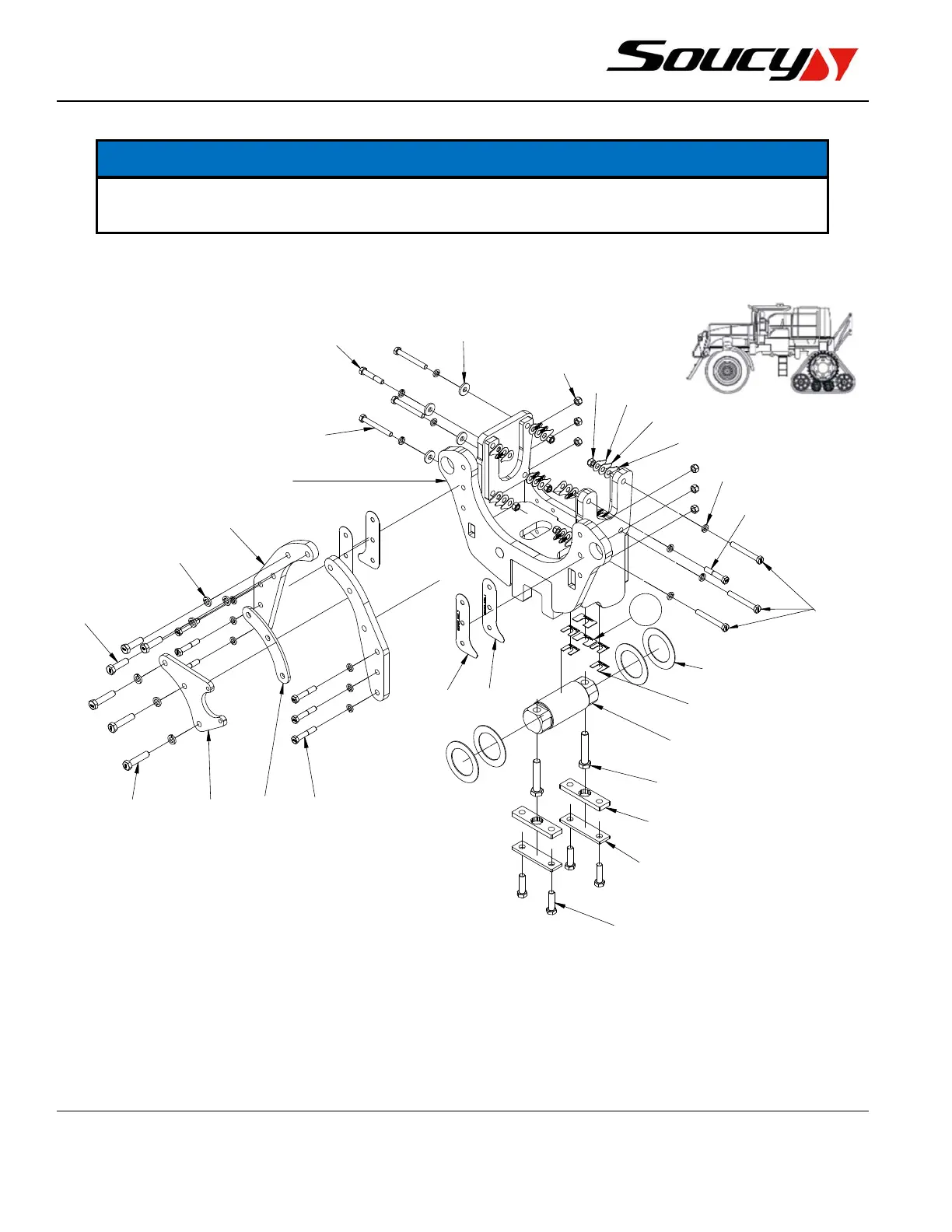 Soucy