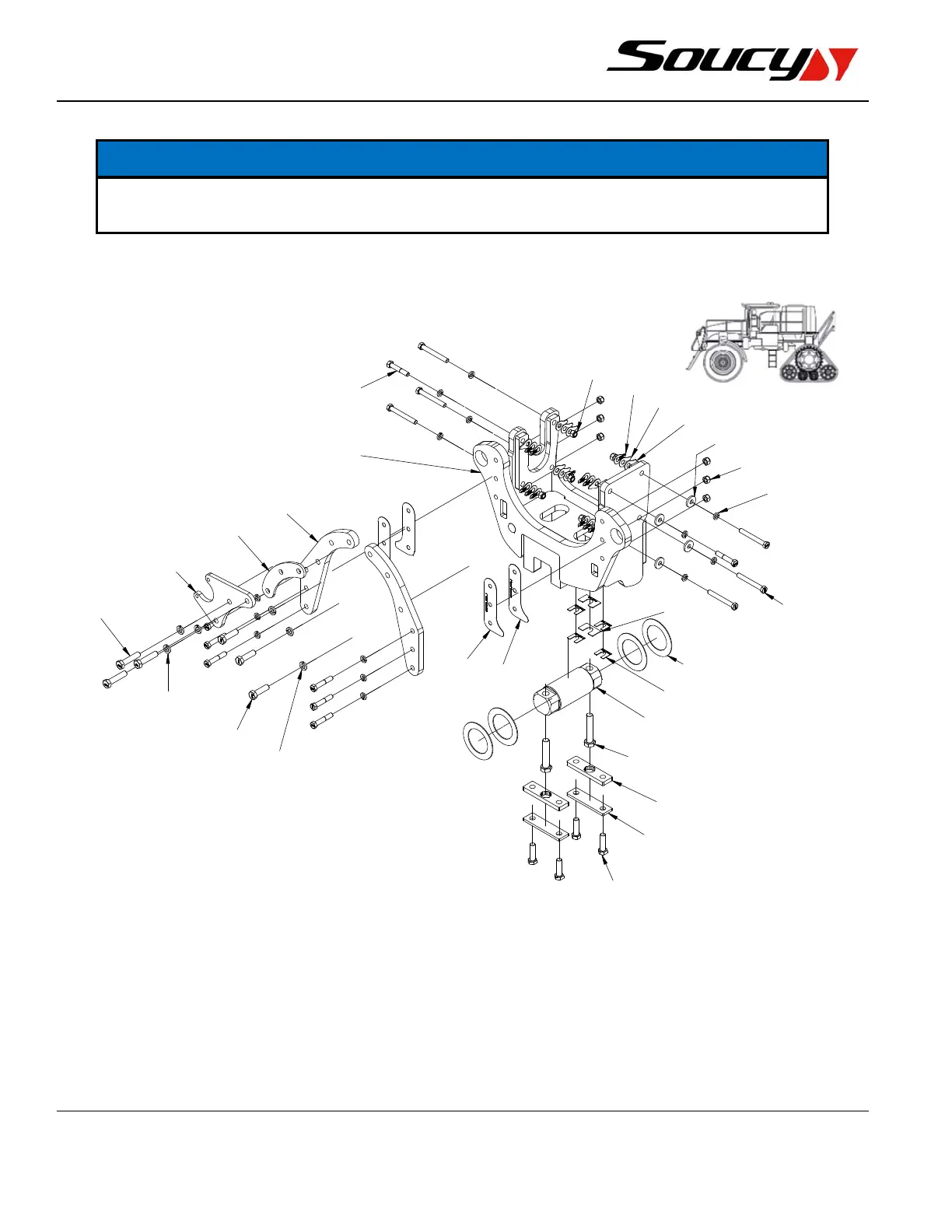 Soucy