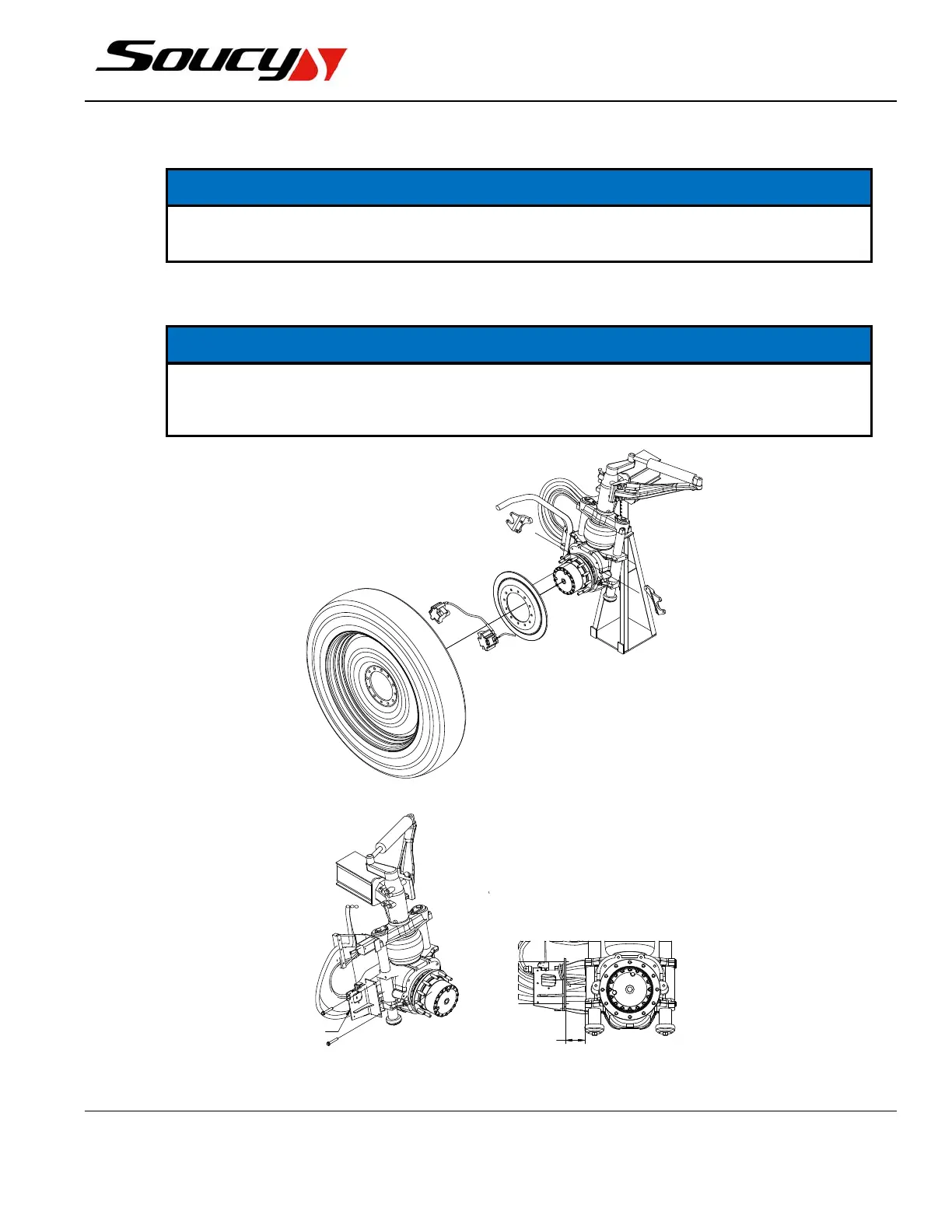 Soucy