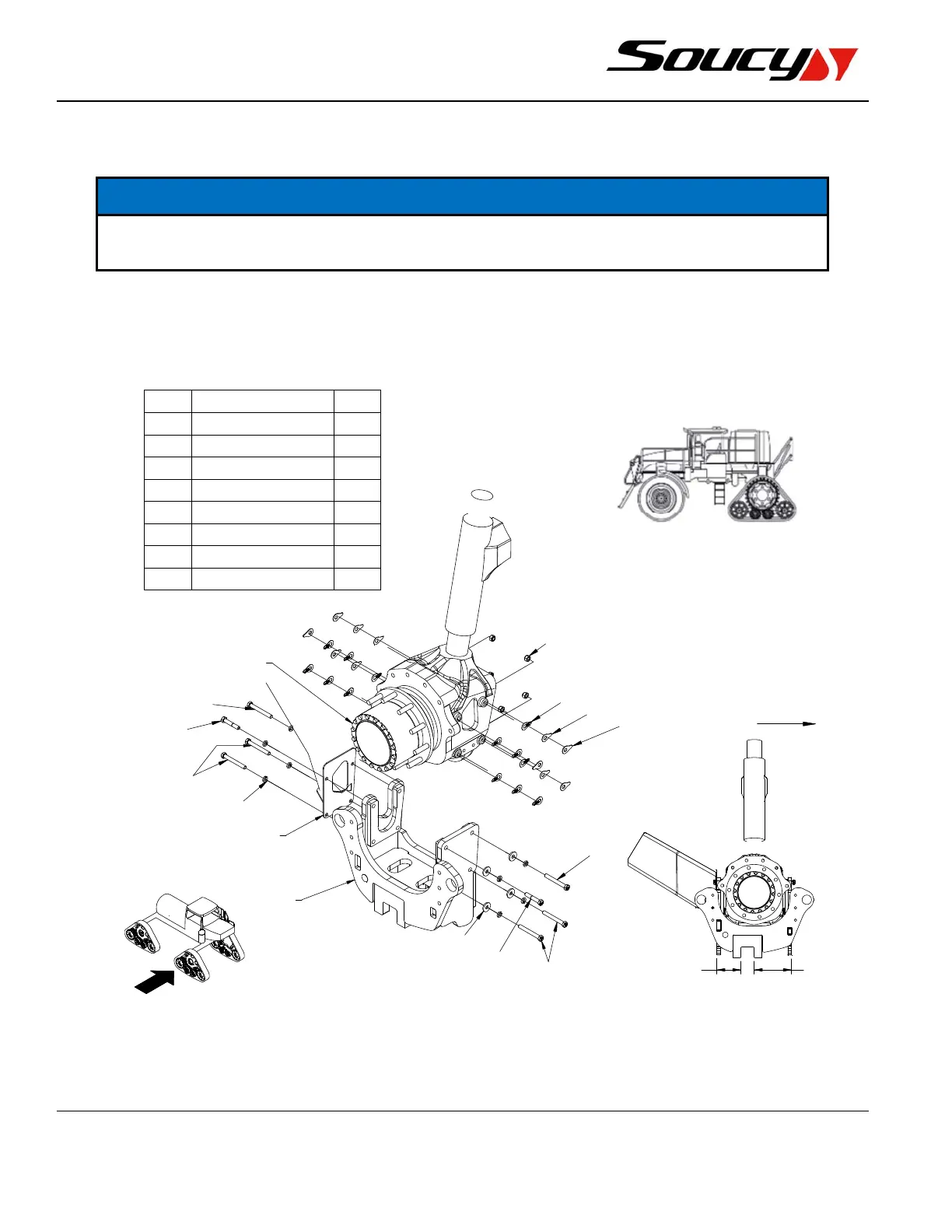 Soucy