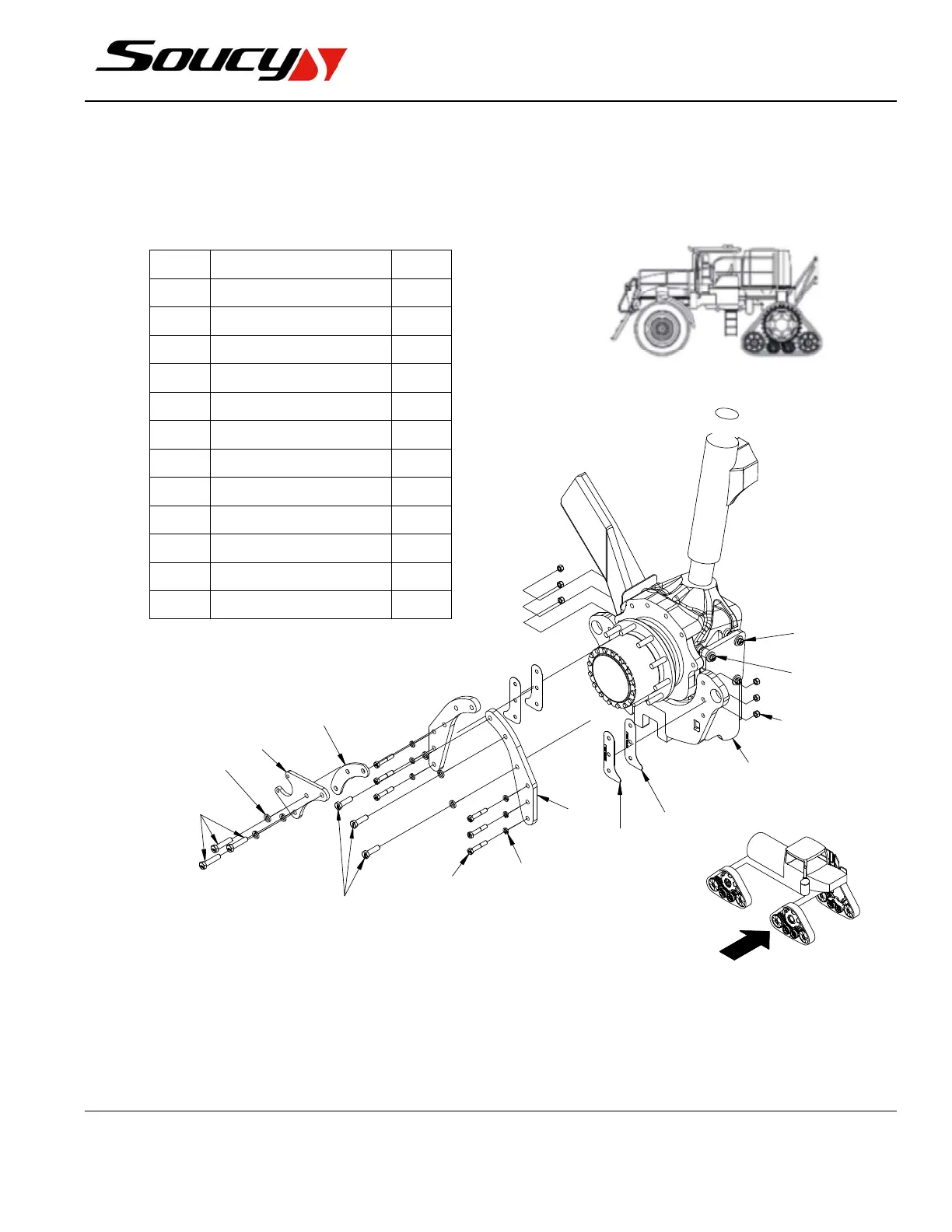 Soucy