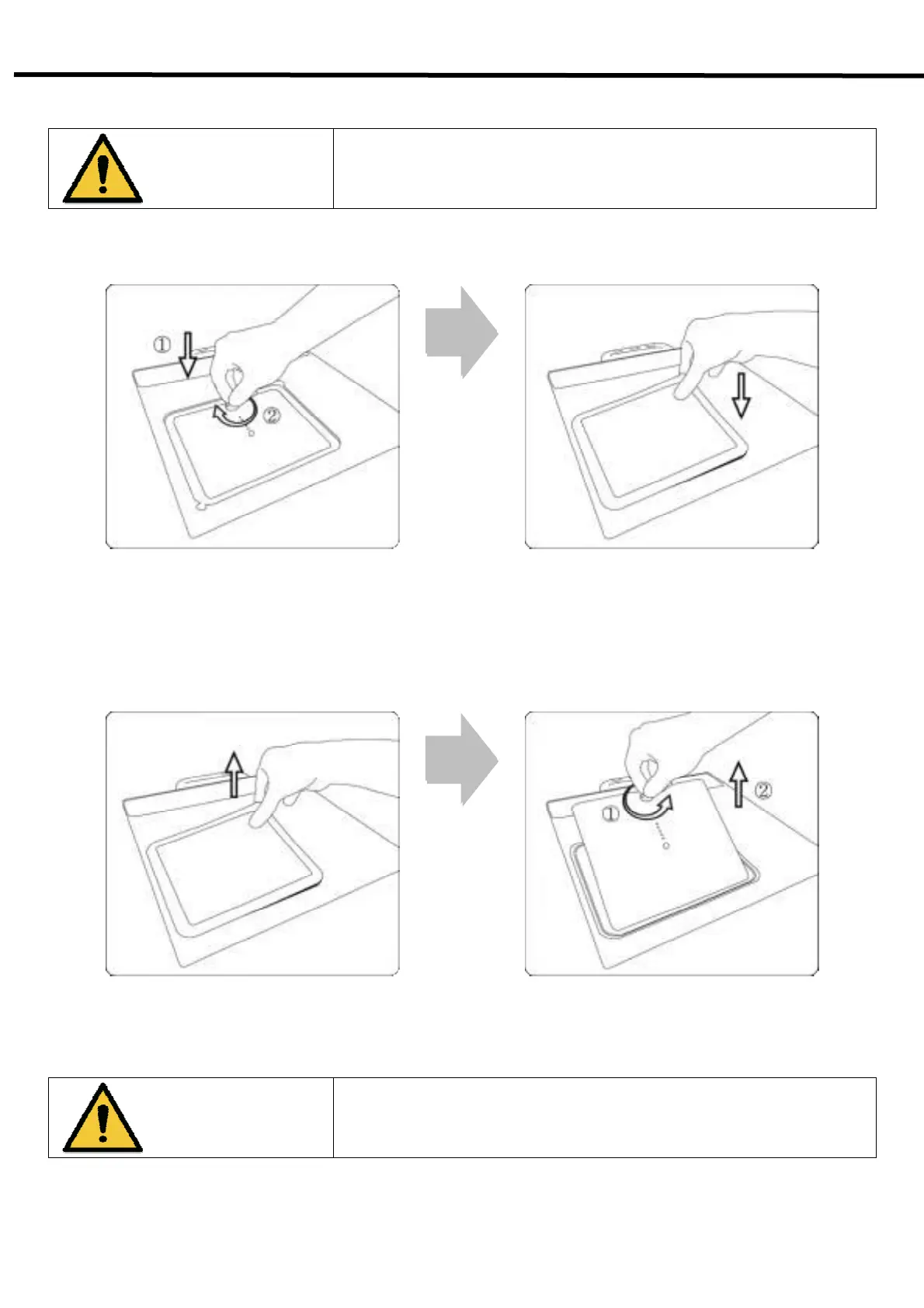 ①
②

①
②