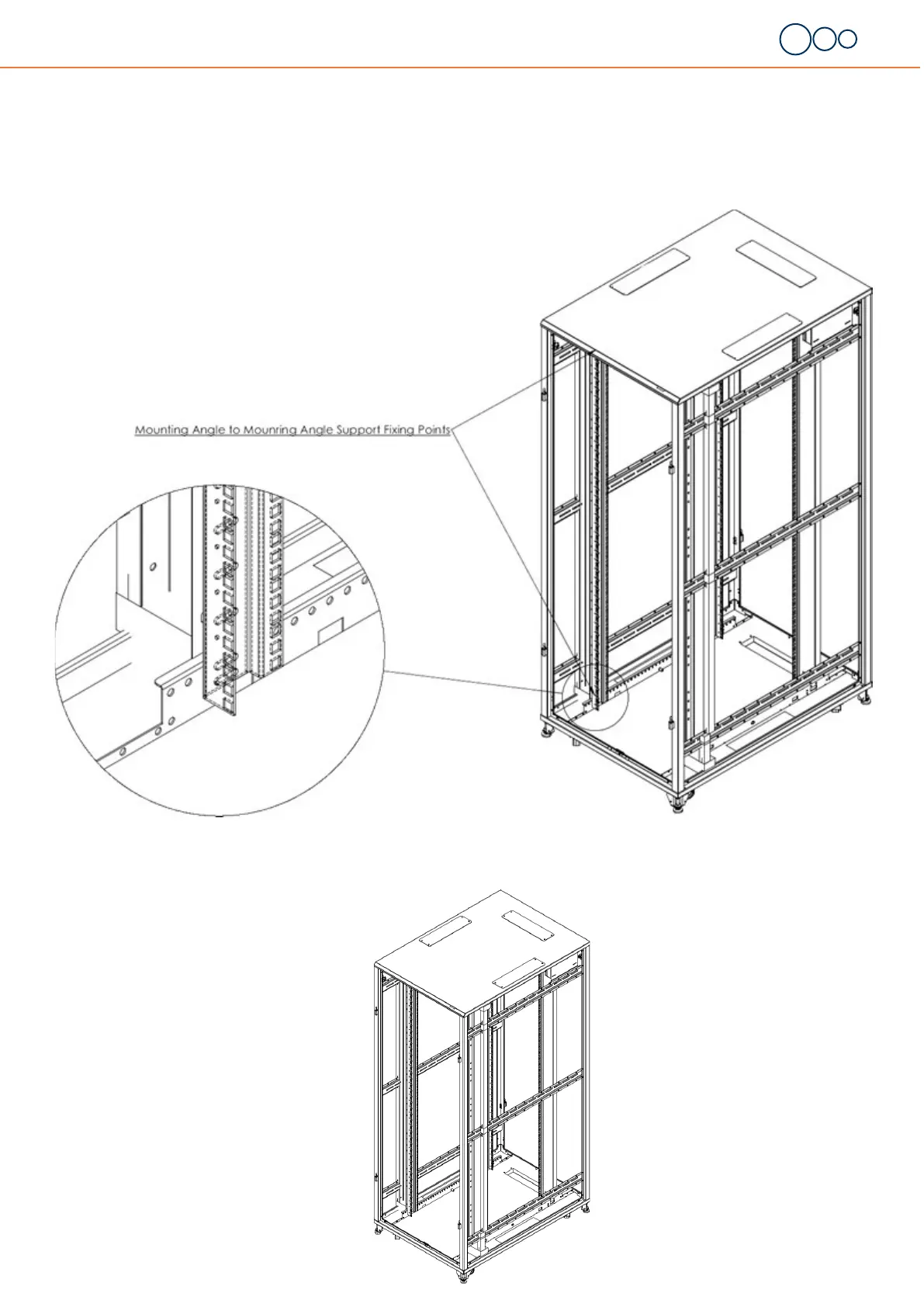 Mounting Angle to Mounring Angle Support Fixing Points