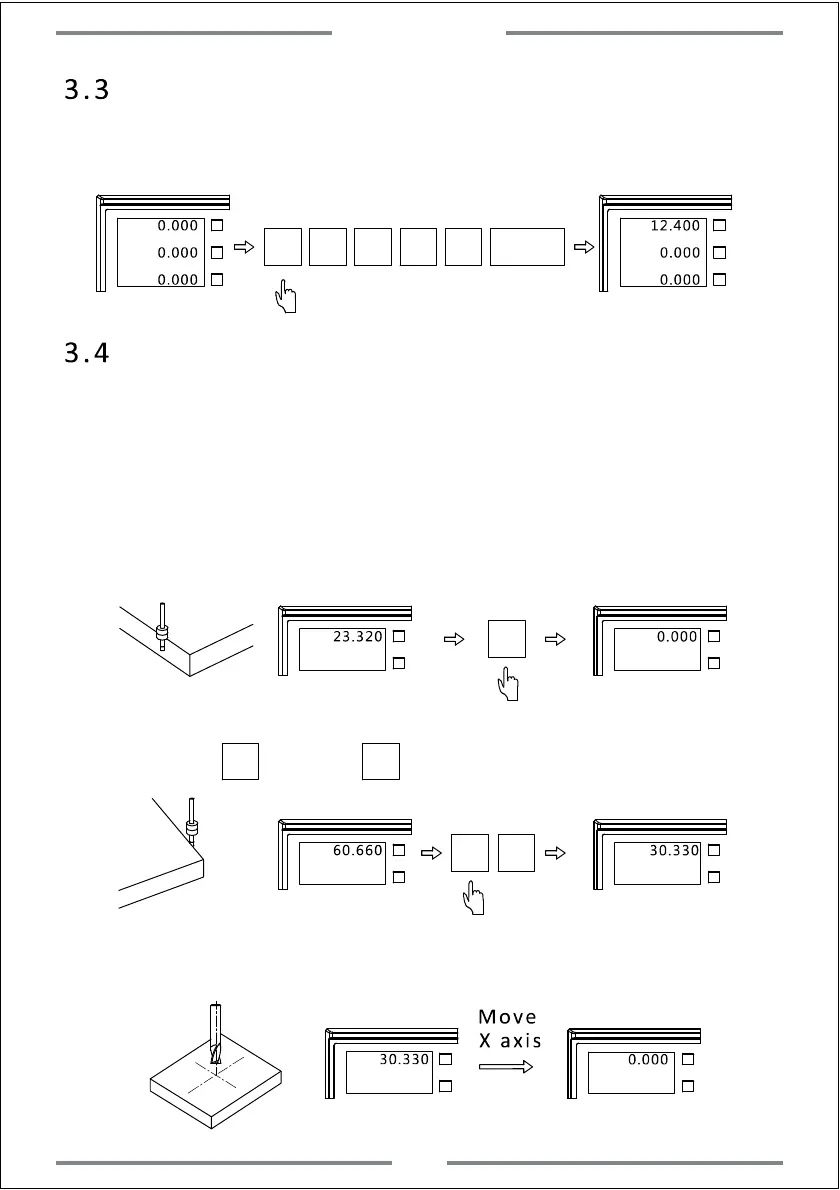 3.3

0.000
0.000
0.000

12.400
0.000
0.000

3.4

23.320

0.000

60.660

30.330

30.330

Move
X axis

0.000