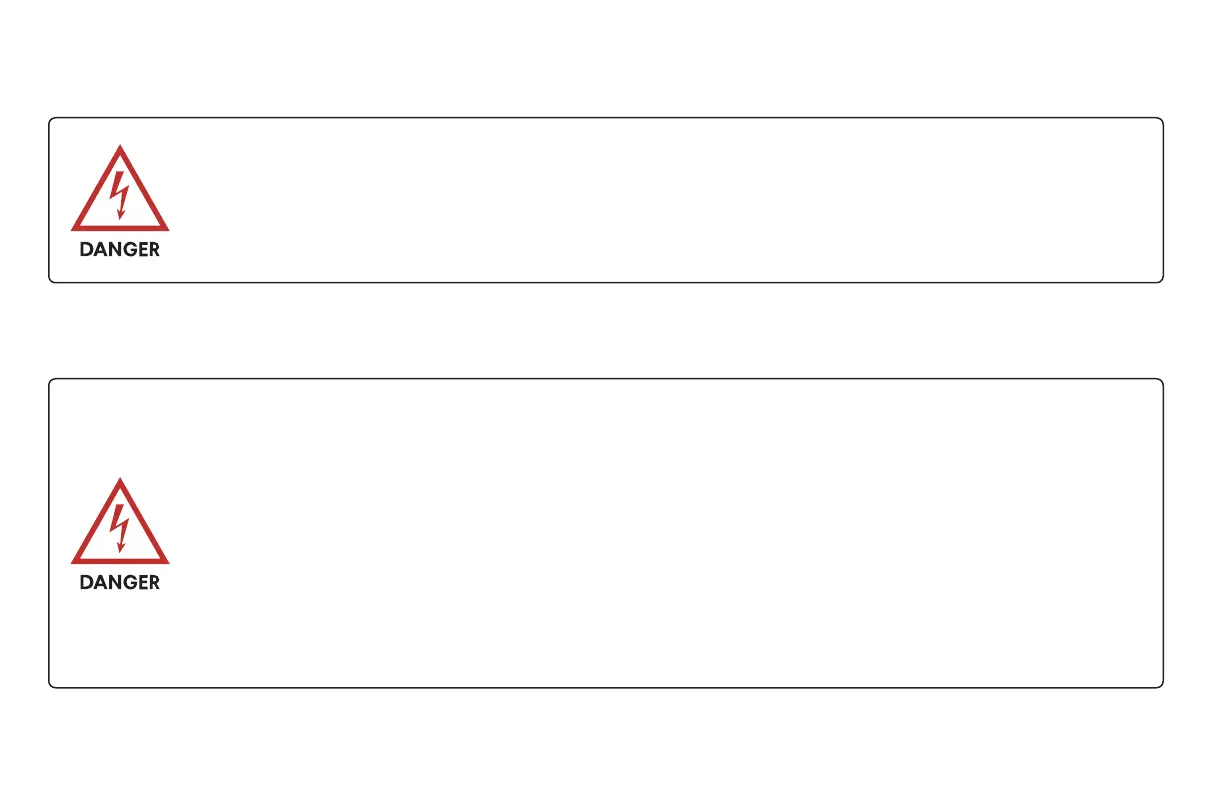 DANGER

DANGER