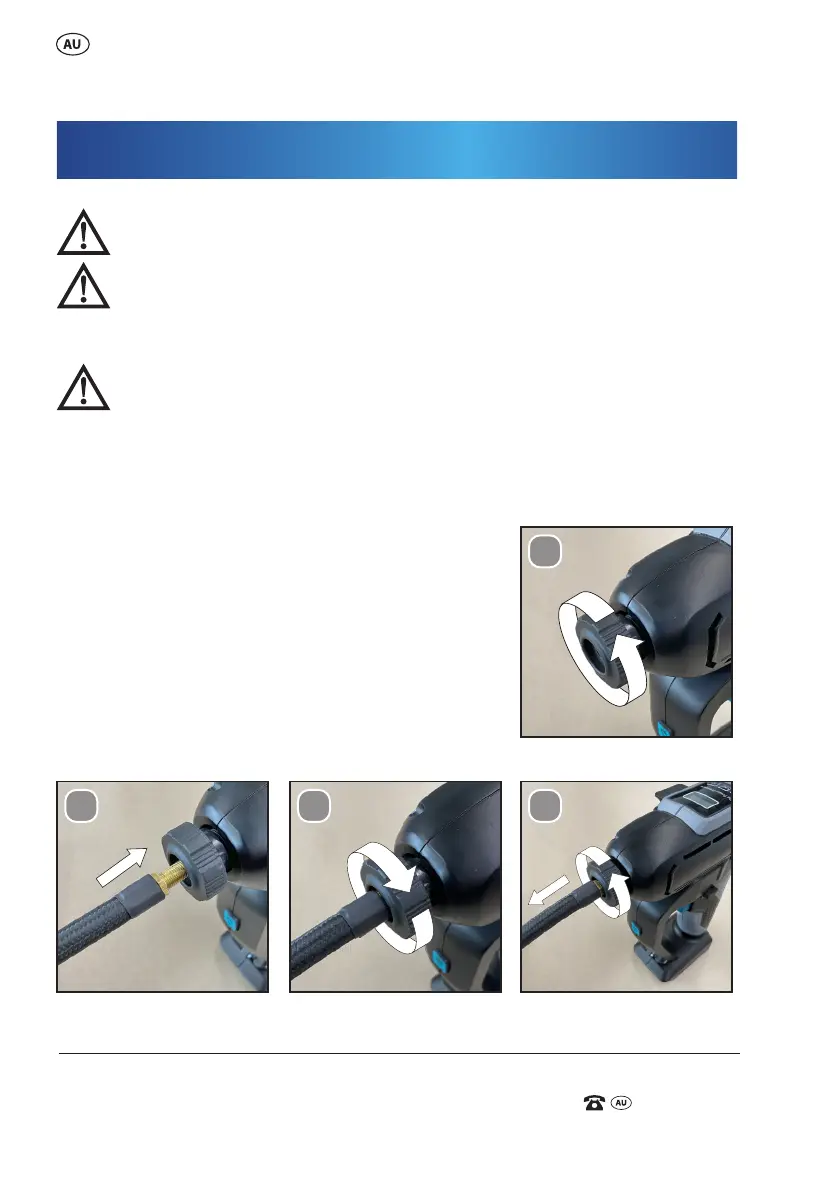 AU

AU