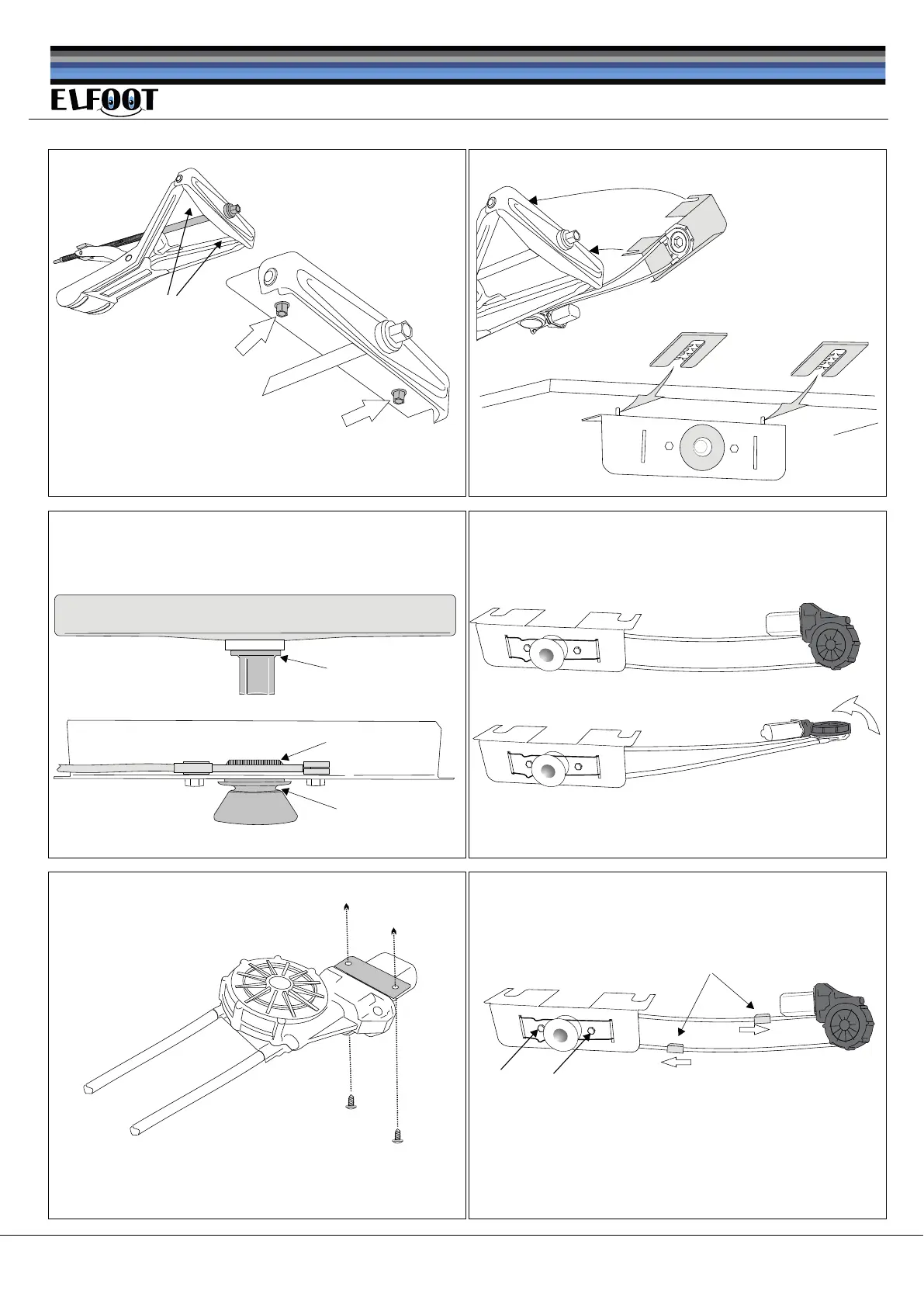 ELFOOT