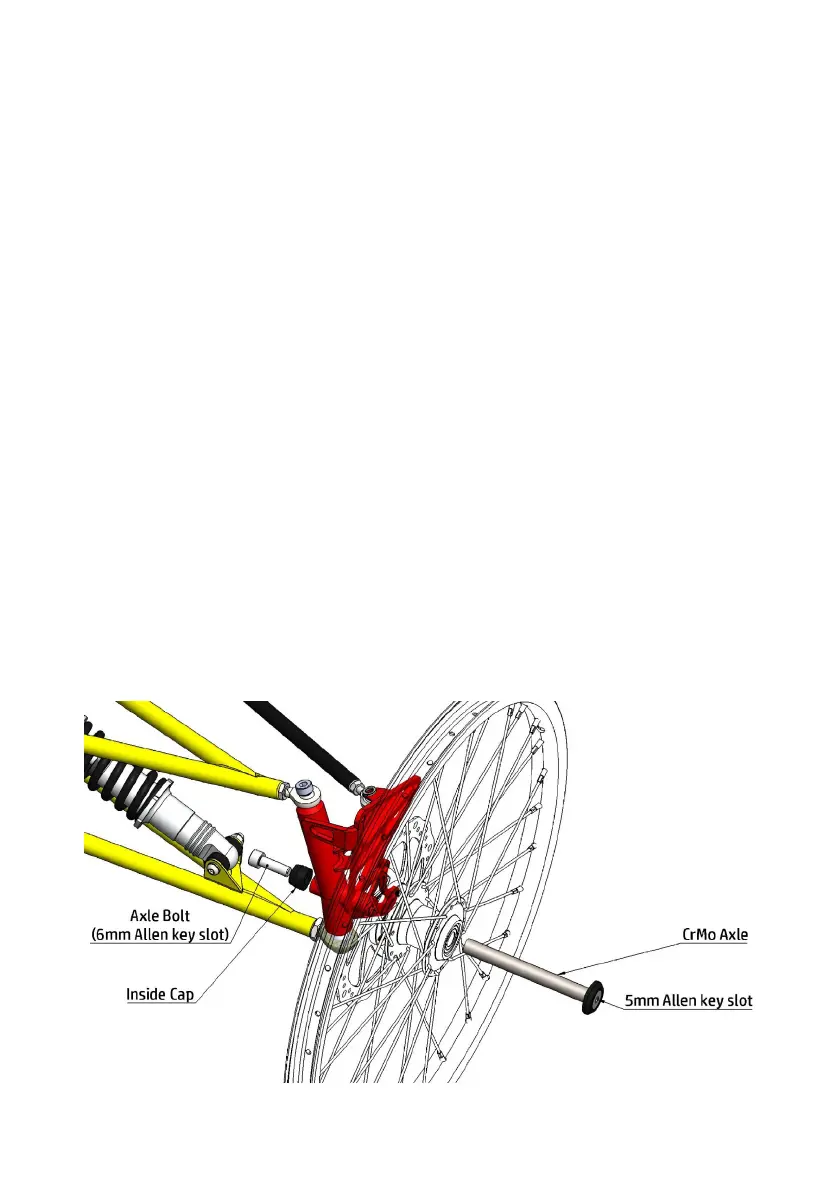 Axle Bolt
(6mm Allen key slot)

Inside Cap

CrMo Axle

5mm Allen key slot