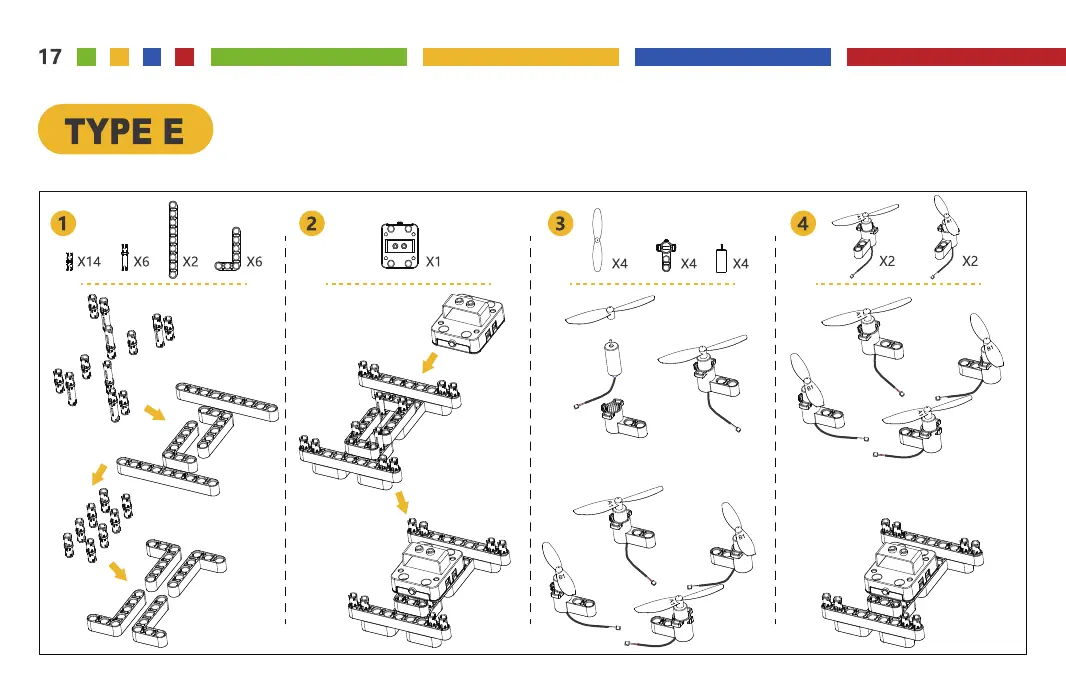 17

TYPE E

1

X14 X6 X2 X6

2

X1

3

X4 X4 X4

4

X2 X2