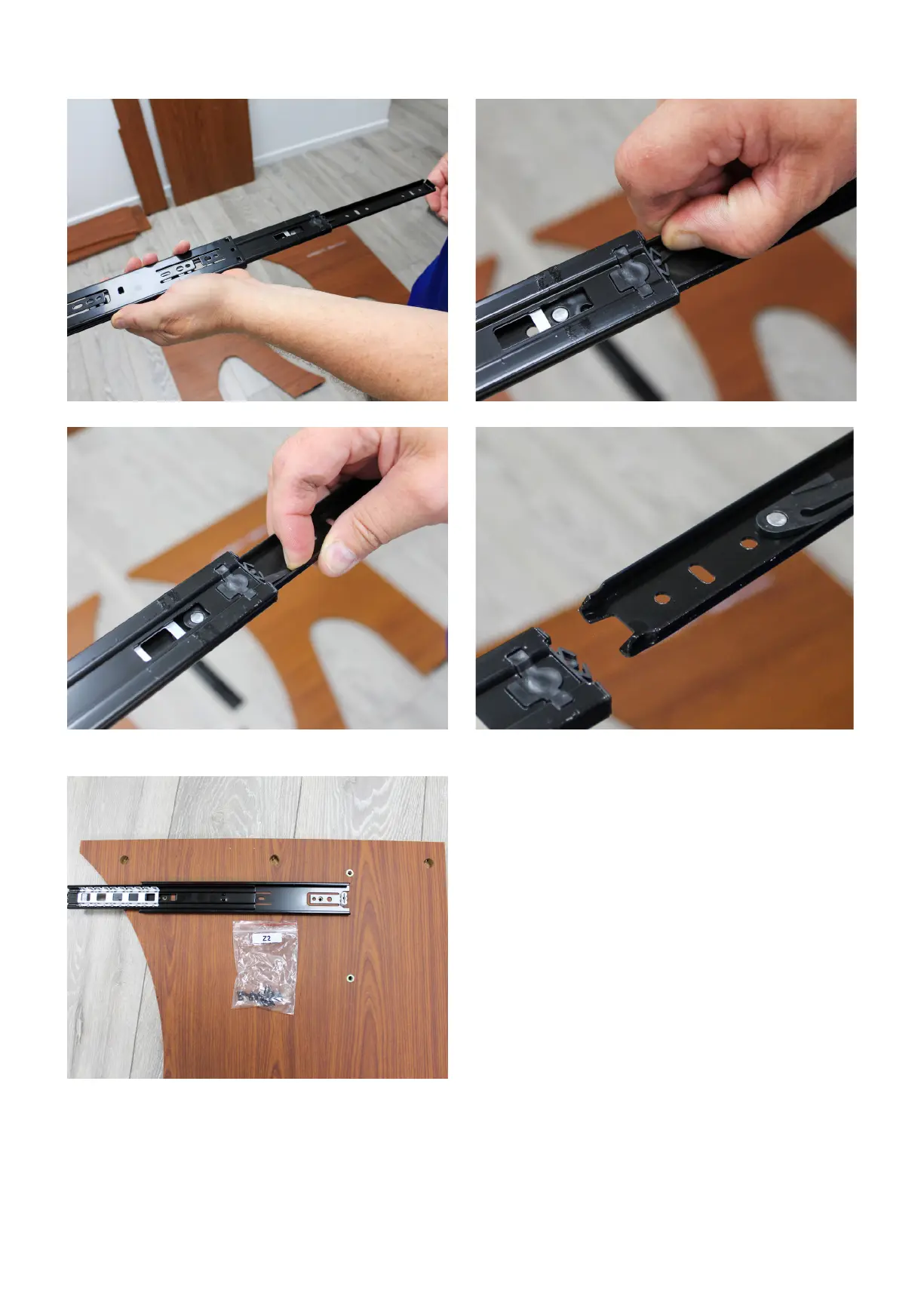 Z2