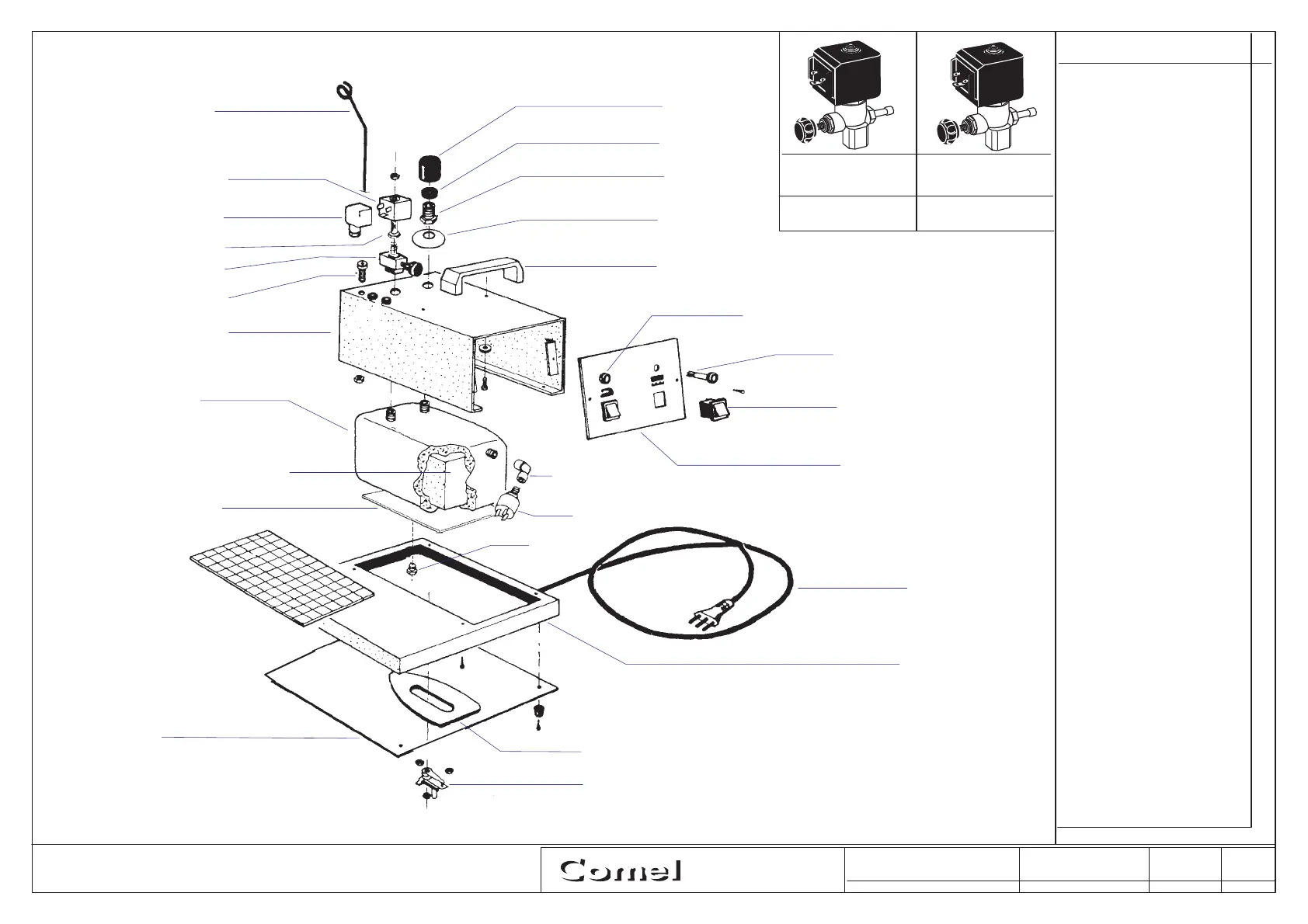 Comel