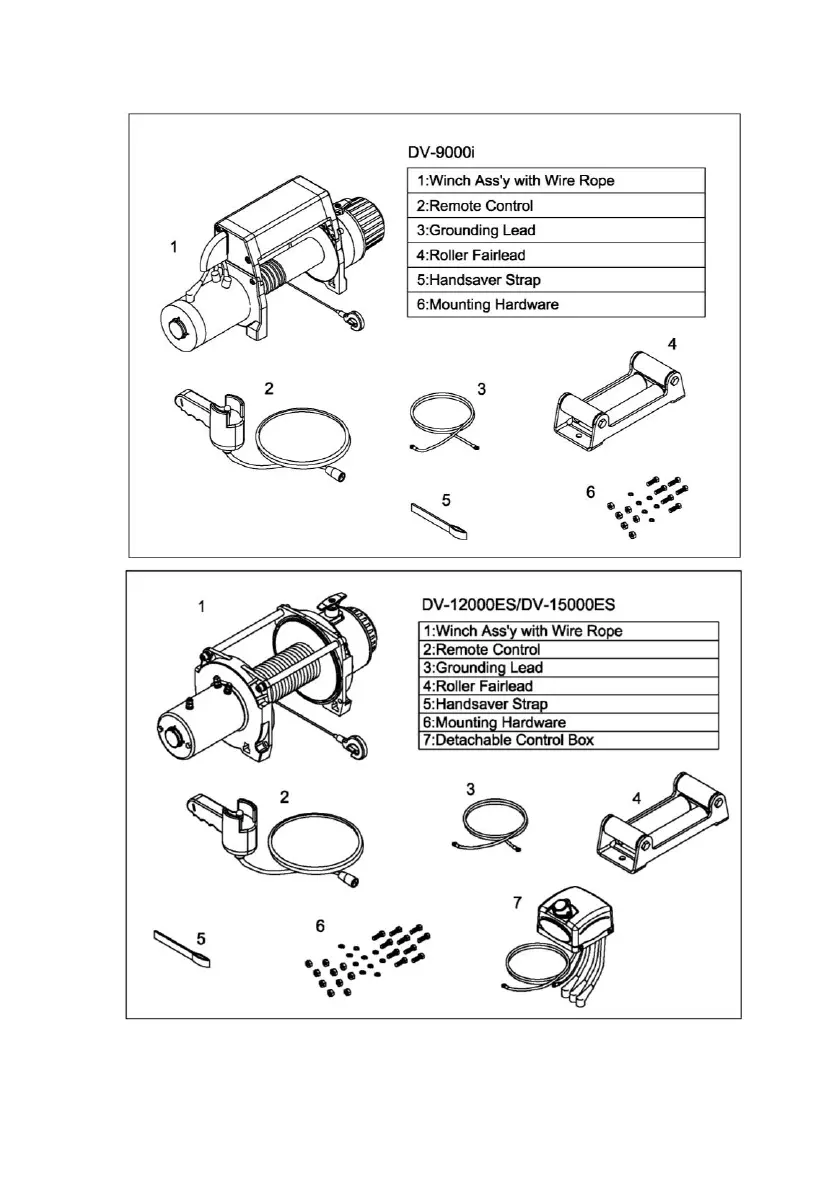 DV-9000i

| 1:Winch Ass'y with Wire Rope |
|---|
| 2:Remote Control |
| 3:Grounding Lead |
| 4:Roller Fairlead |
| 5:Handsaver Strap |
| 6:Mounting Hardware |

1
2
3
4
5
6

DV-12000ES/DV-15000ES

| 1:Winch Ass'y with Wire Rope |
|---|
| 2:Remote Control |
| 3:Grounding Lead |
| 4:Roller Fairlead |
| 5:Handsaver Strap |
| 6:Mounting Hardware |
| 7:Detachable Control Box |

1
2
3
4
5
6
7