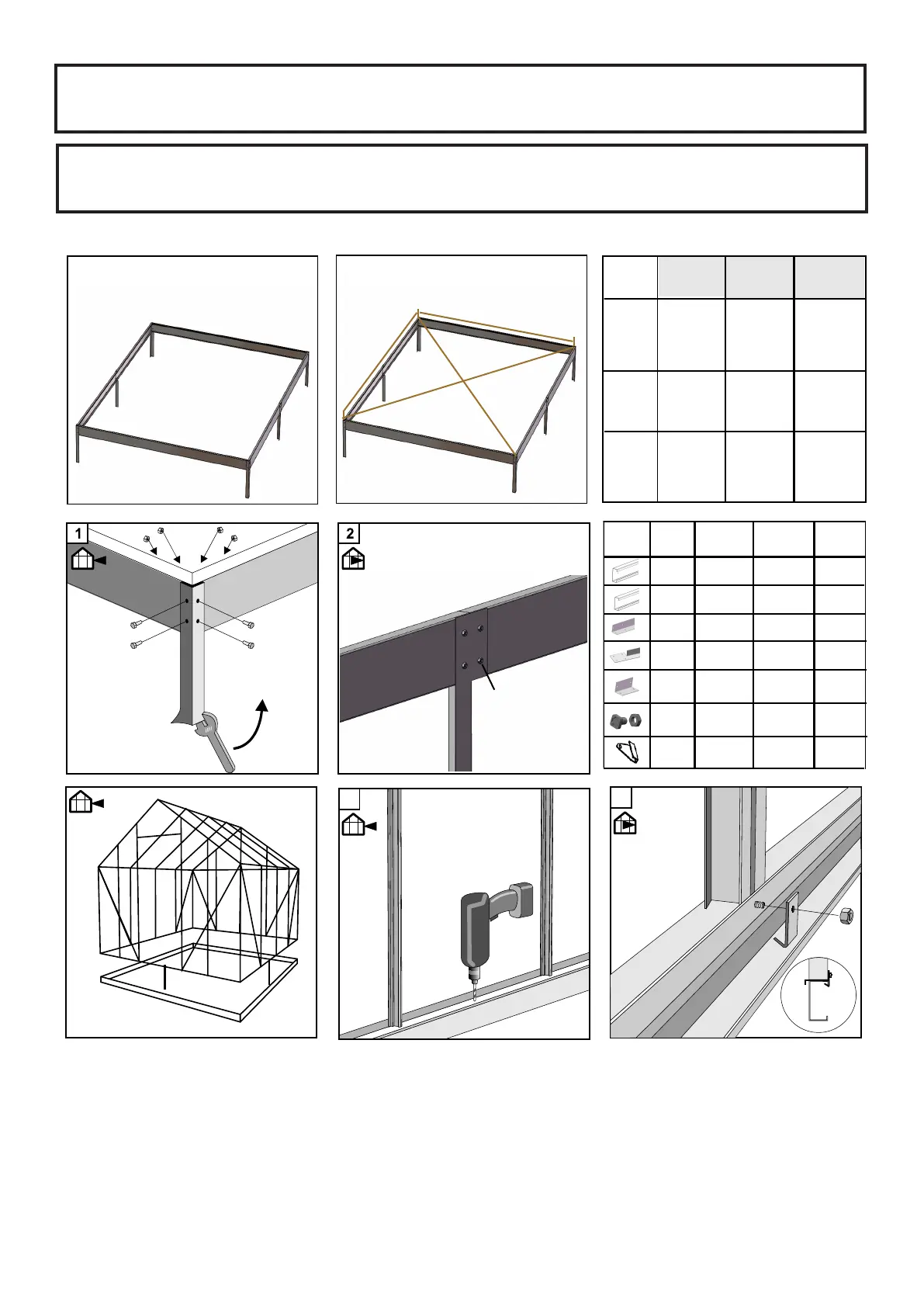 1

2