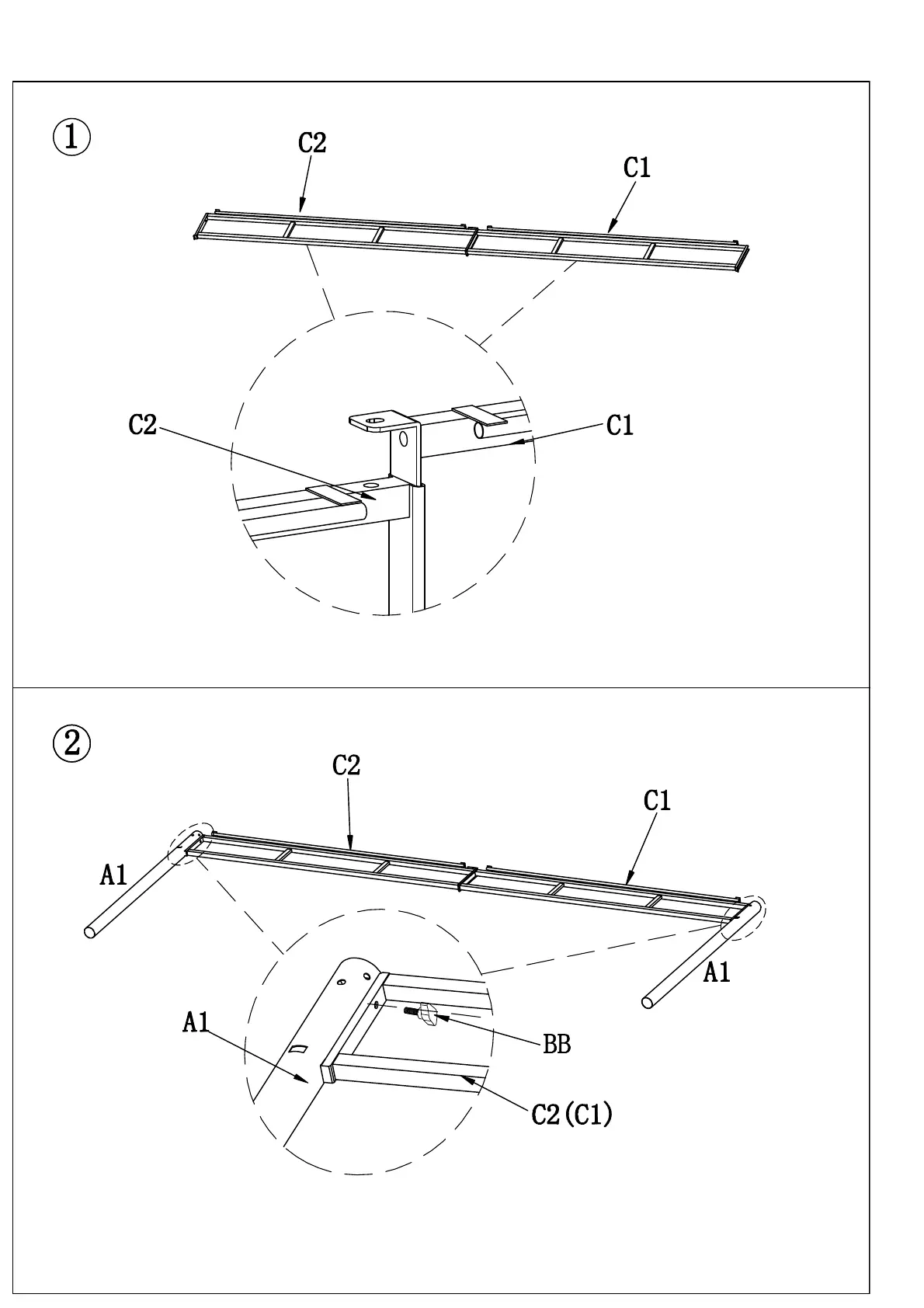 ①
C2
C1
C2
C1

②
C2
C1
A1
A1
A1
BB
C2(C1)