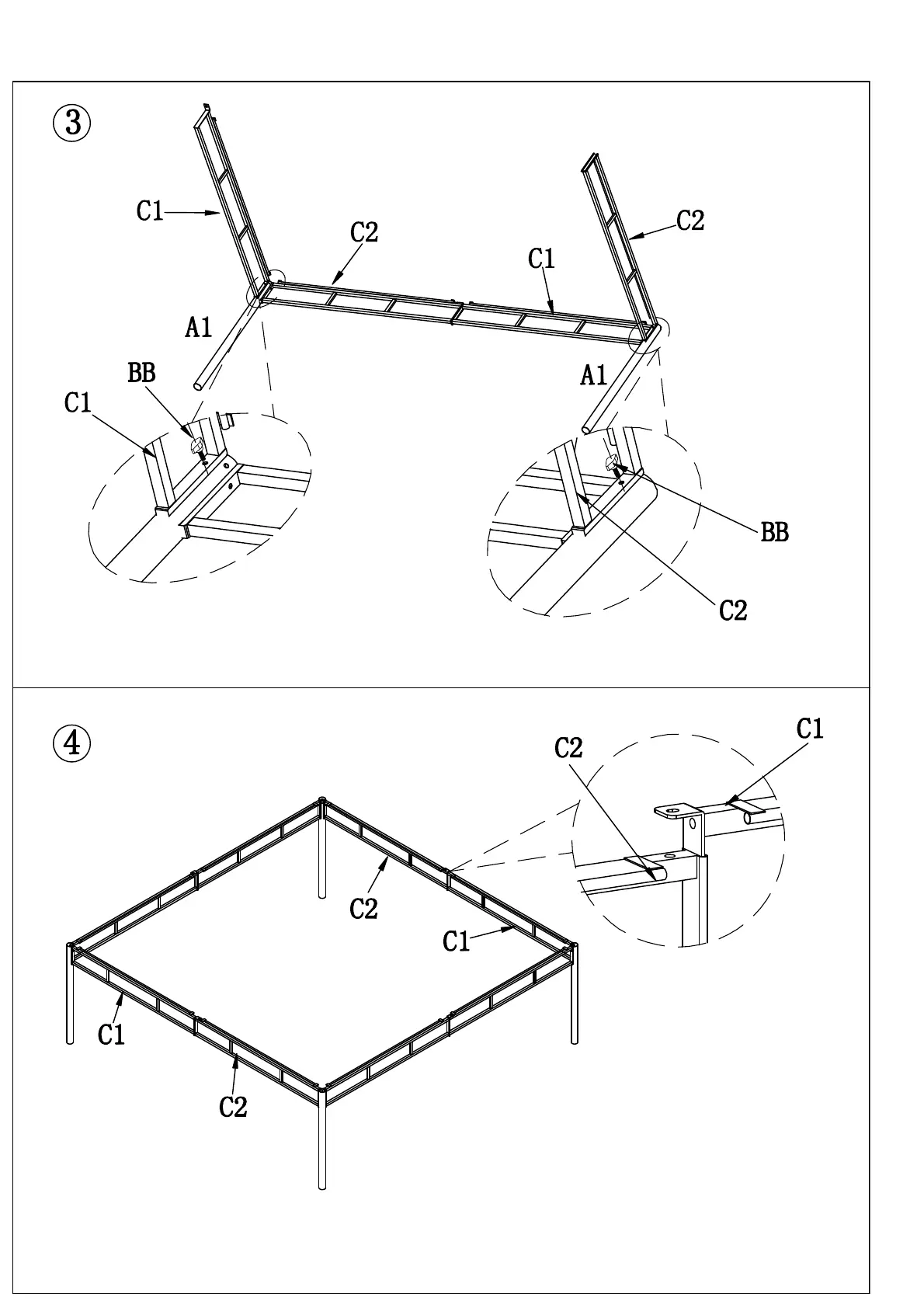 ③

C1
C2
C1
C2
A1
A1
BB
C1
BB
C2

④

C2
C1
C2
C1
C1
C2