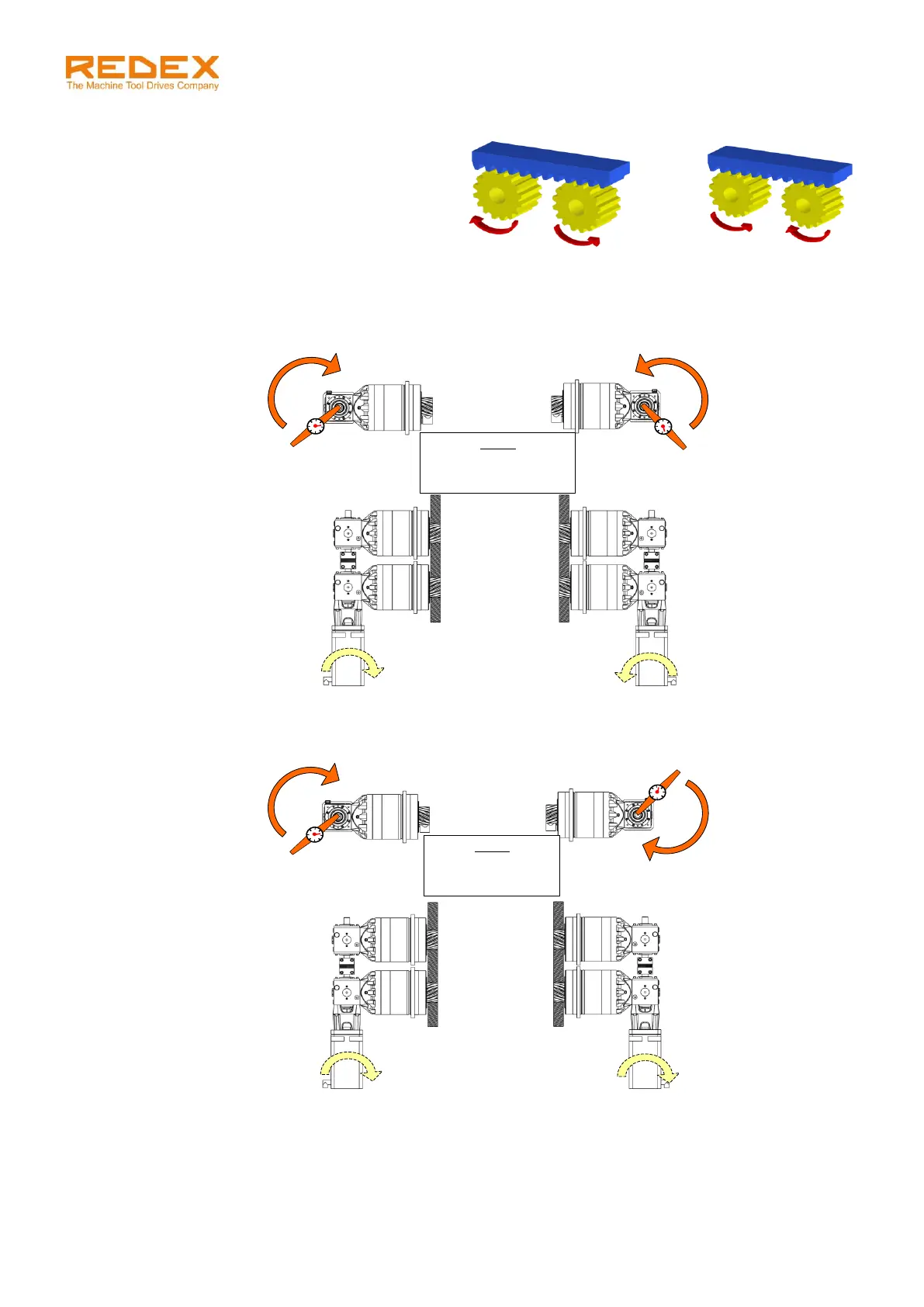 REDEX
The Machine Tool Drives Company