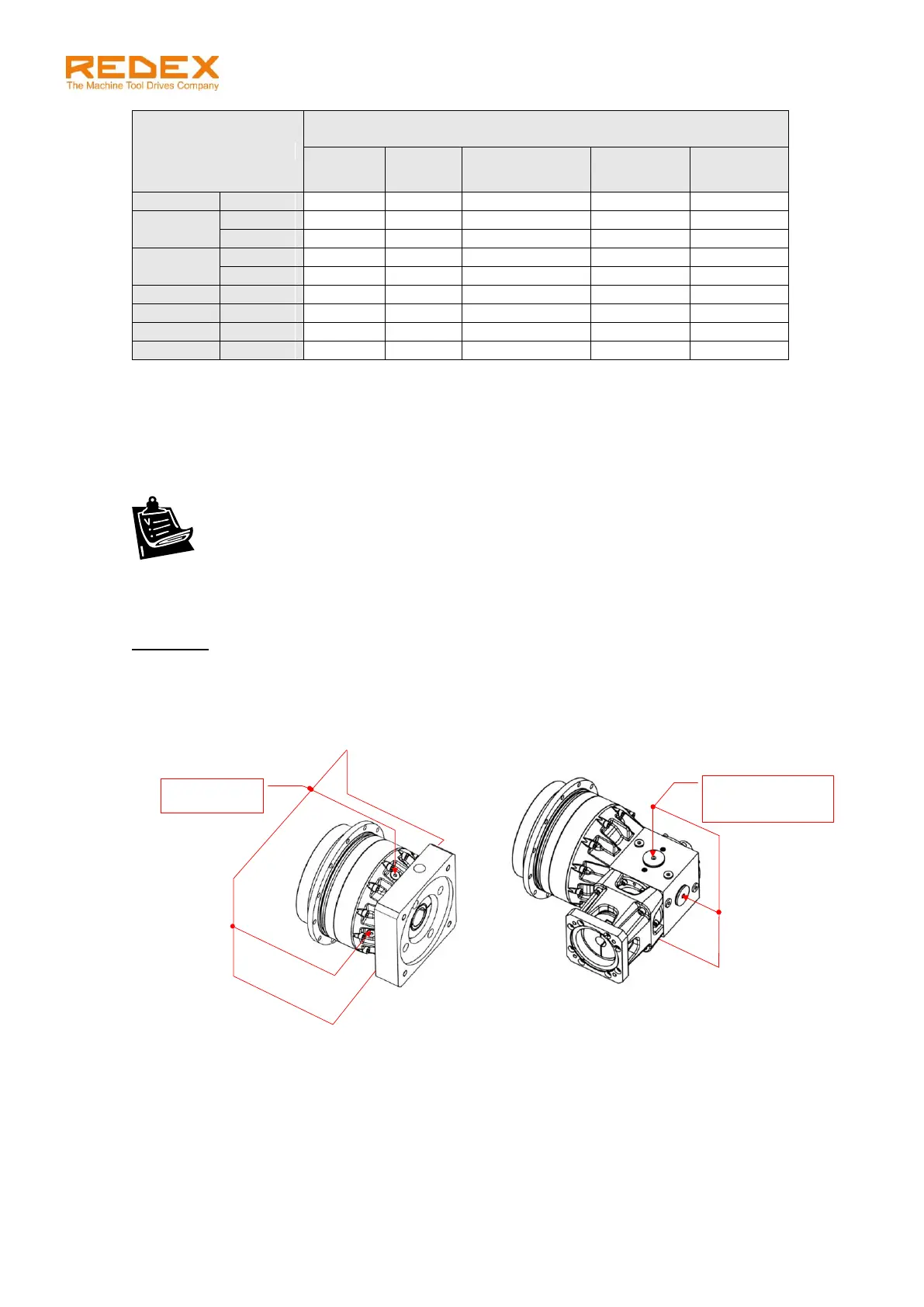 REDEX
The Machine Tool Drives Company