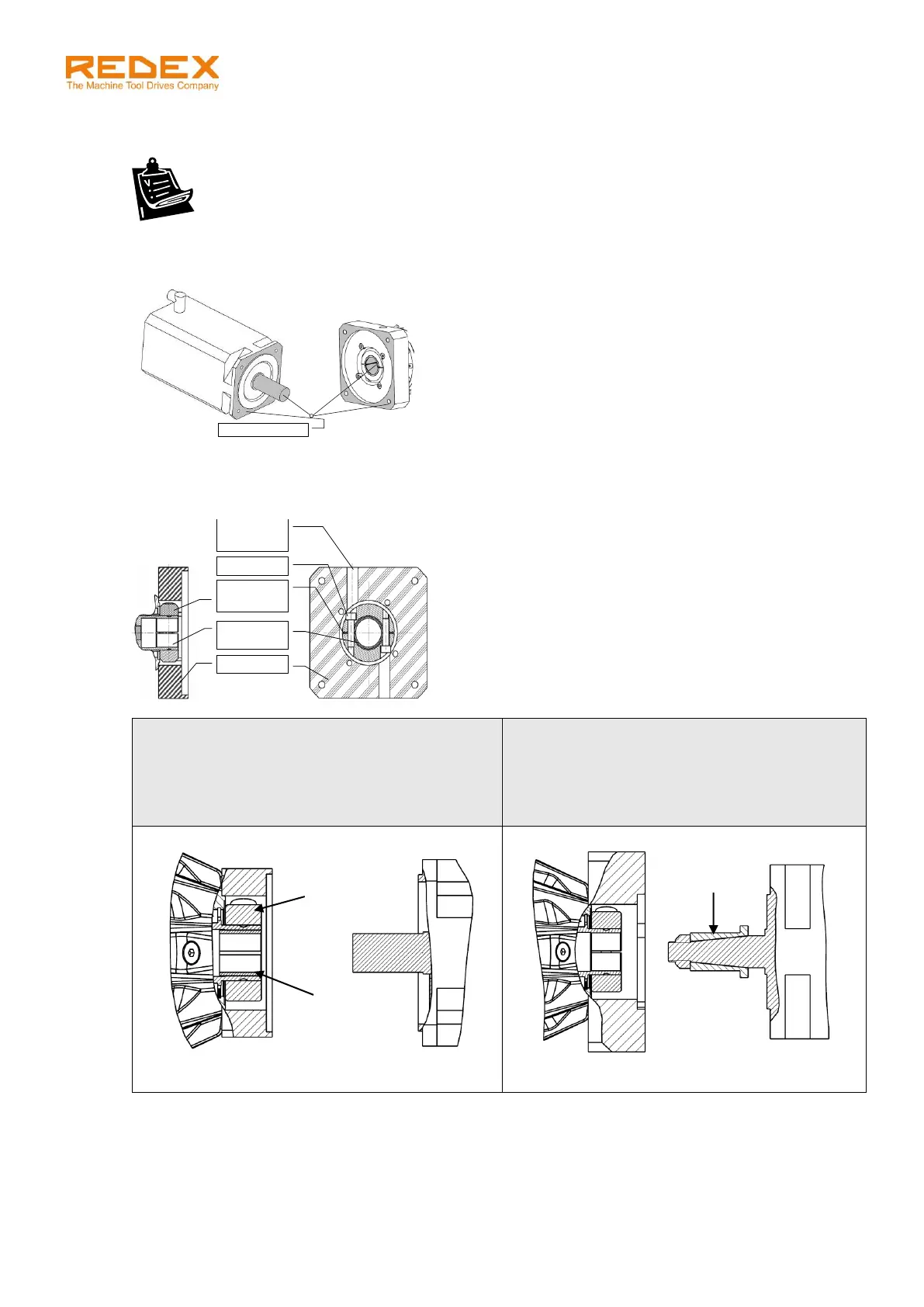 REDEX
The Machine Tool Drives Company