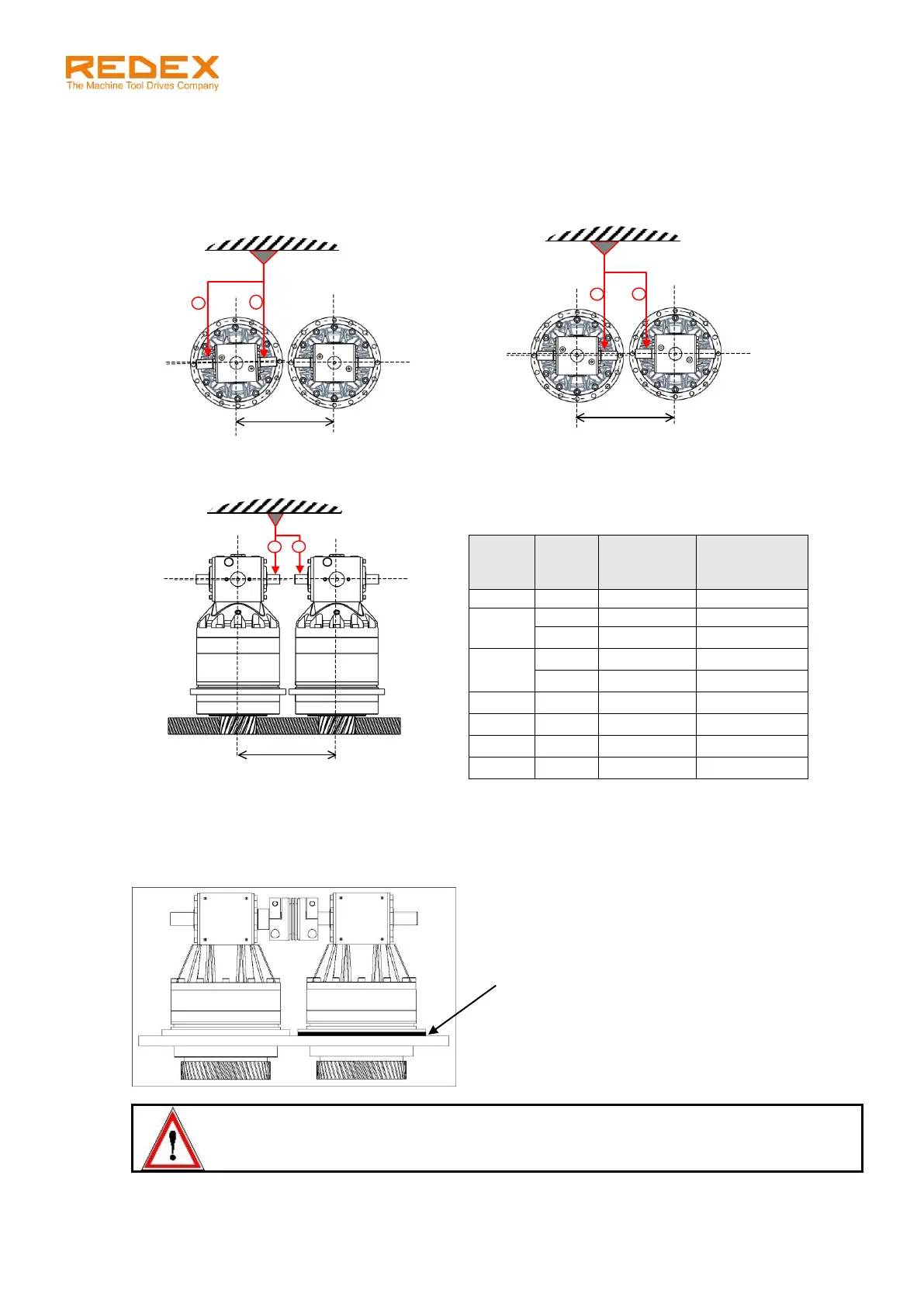 REDEX
The Machine Tool Drives Company