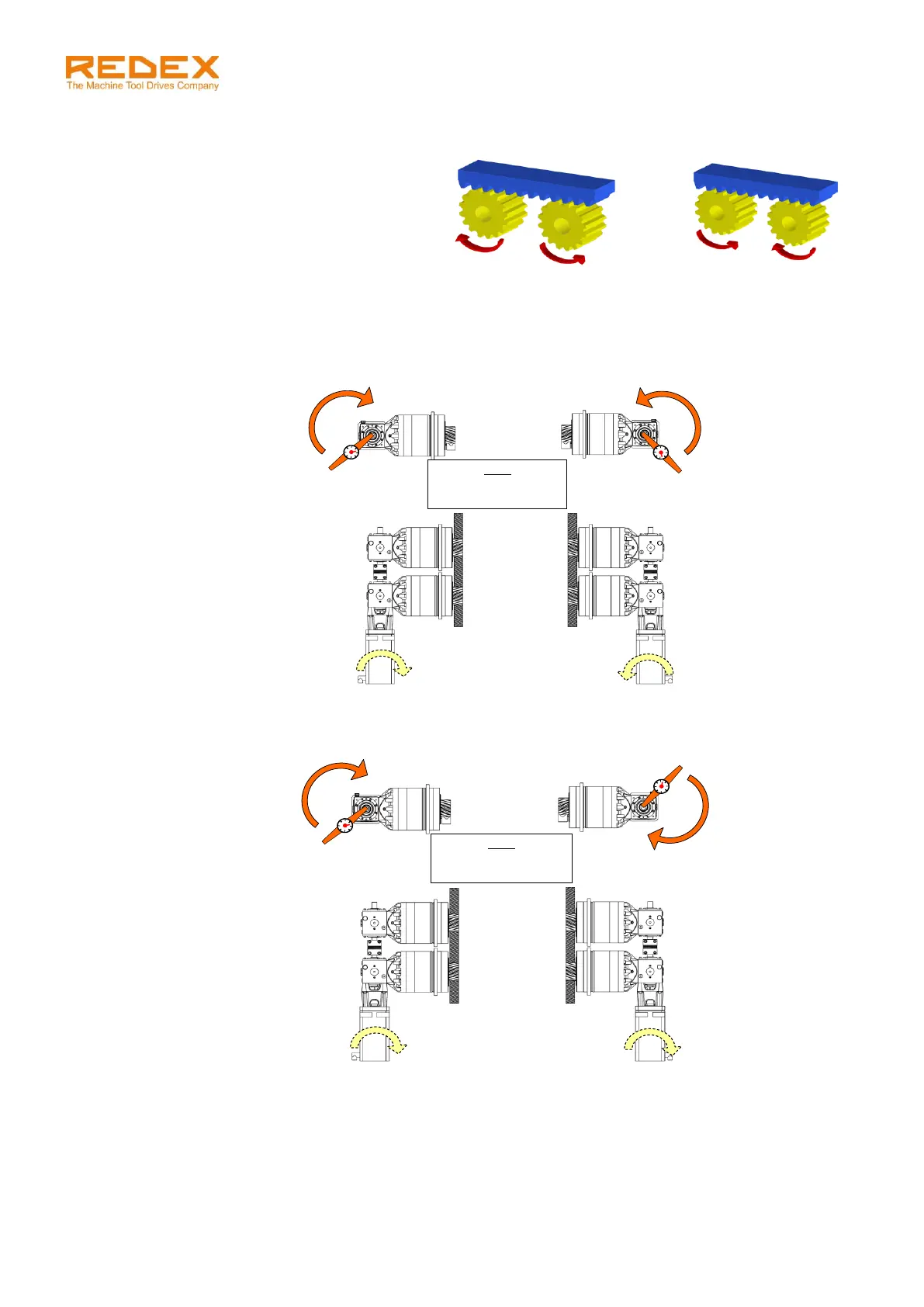 REDEX
The Machine Tool Drives Company