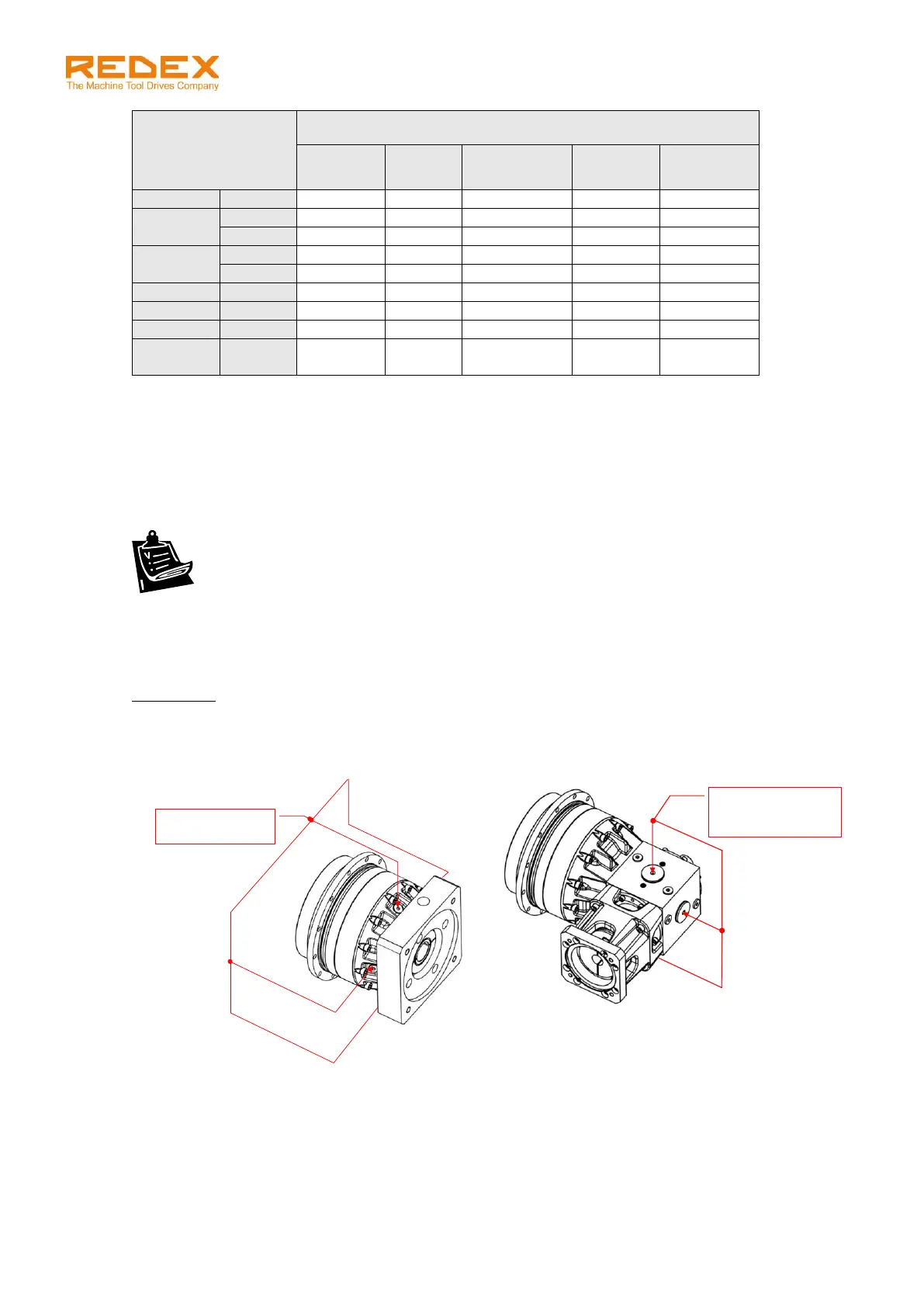 REDEX
The Machine Tool Drives Company