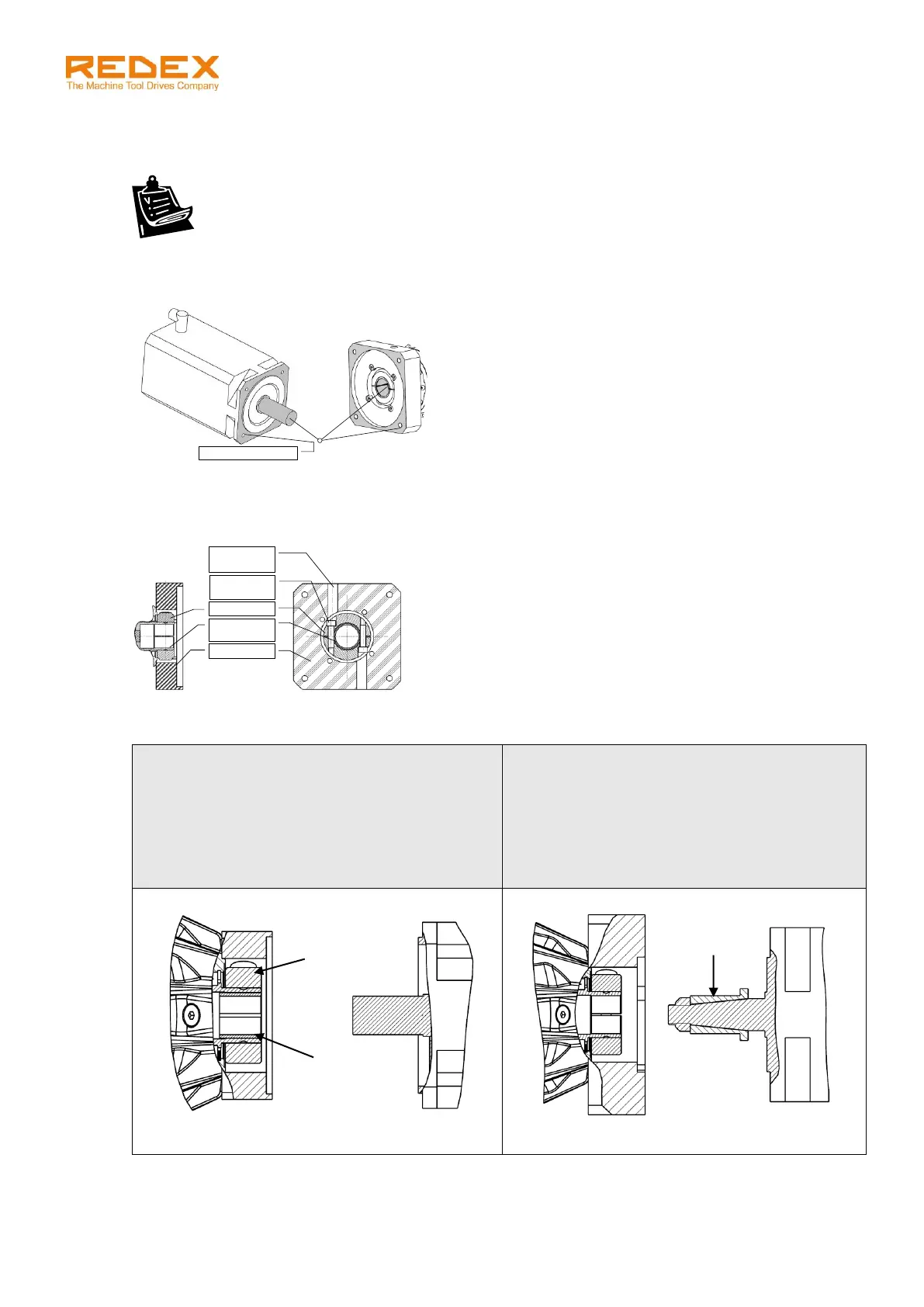 REDEX
The Machine Tool Drives Company