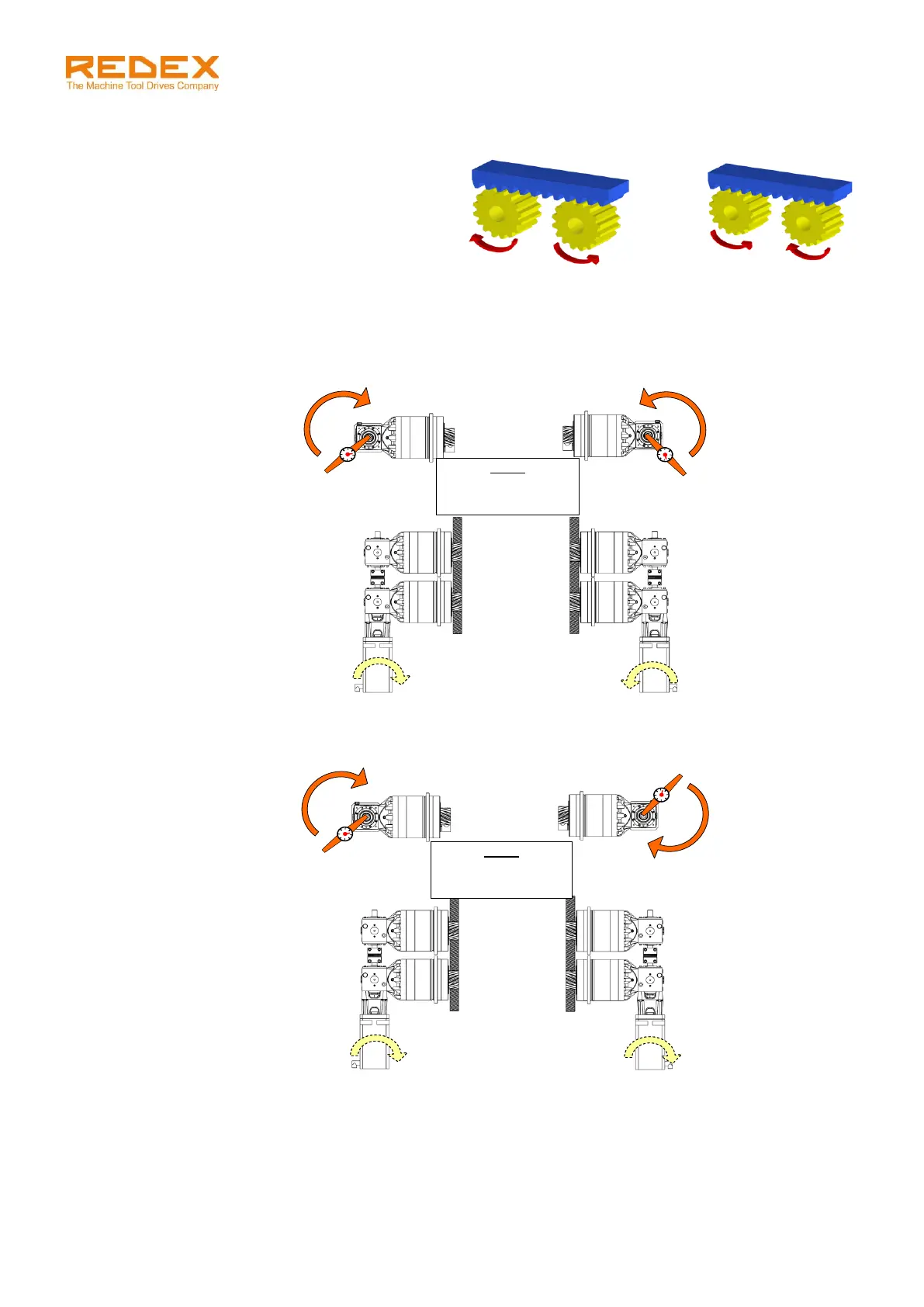 REDEX
The Machine Tool Drives Company