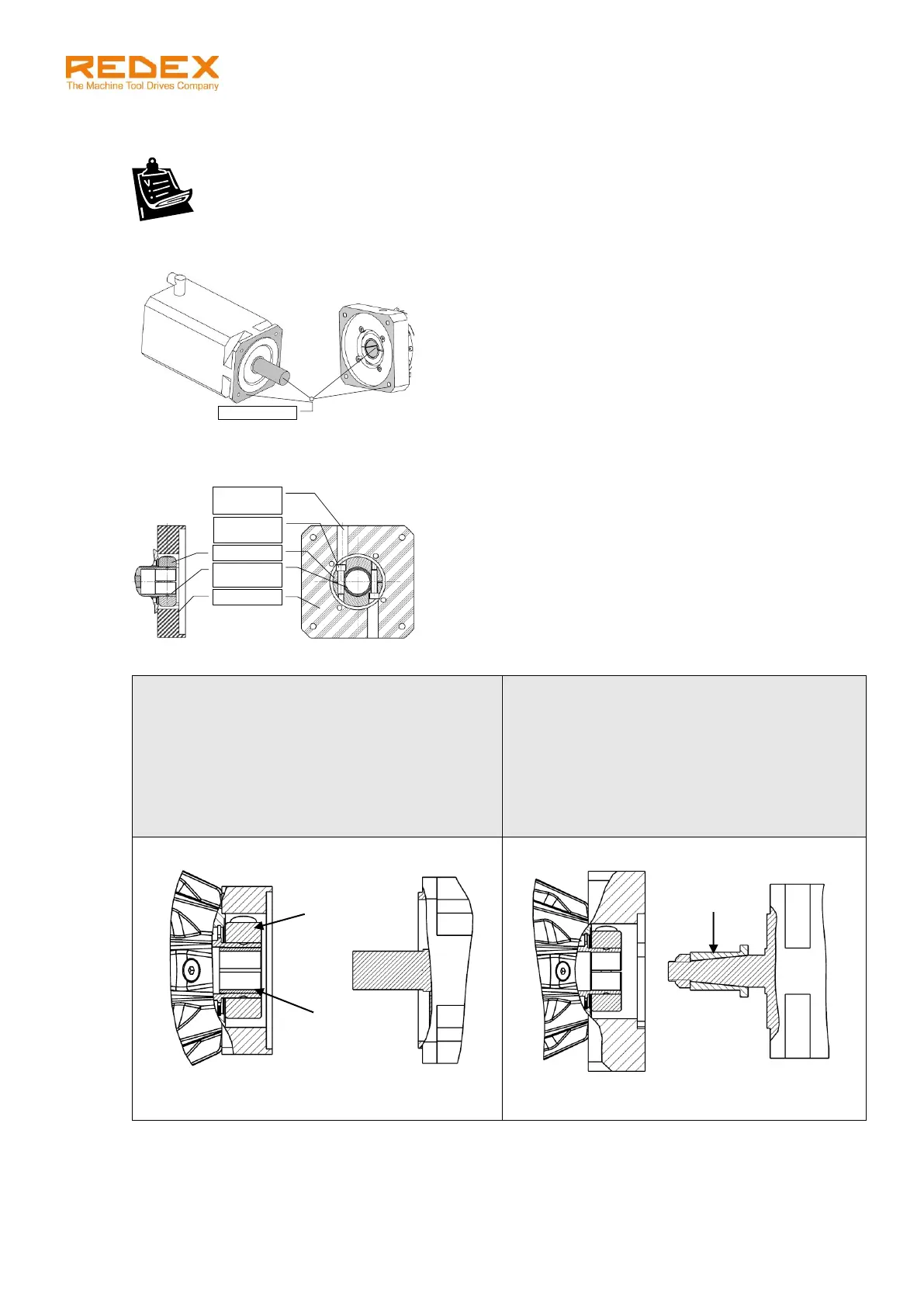 REDEX
The Machine Tool Drives Company