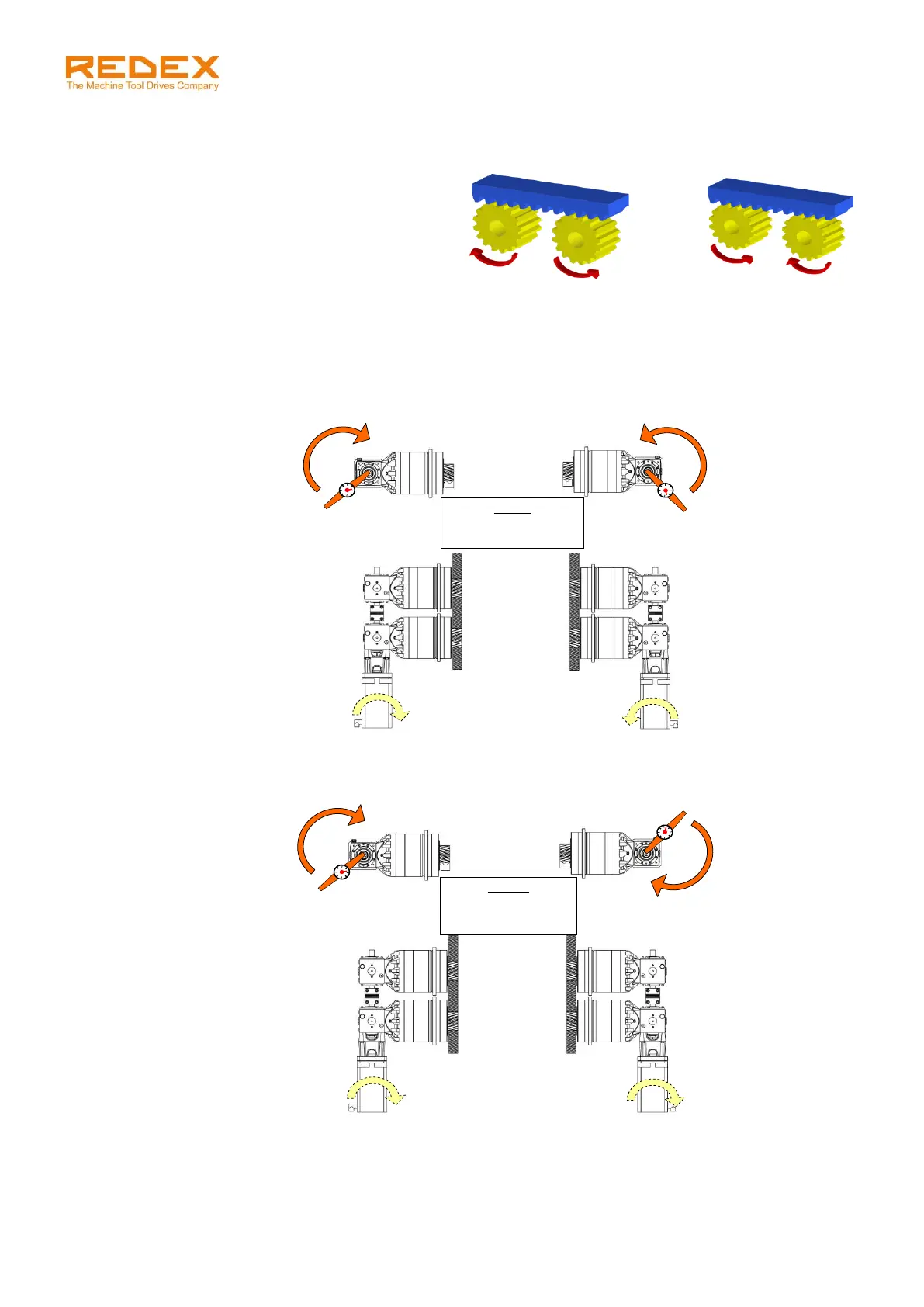 REDEX
The Machine Tool Drives Company