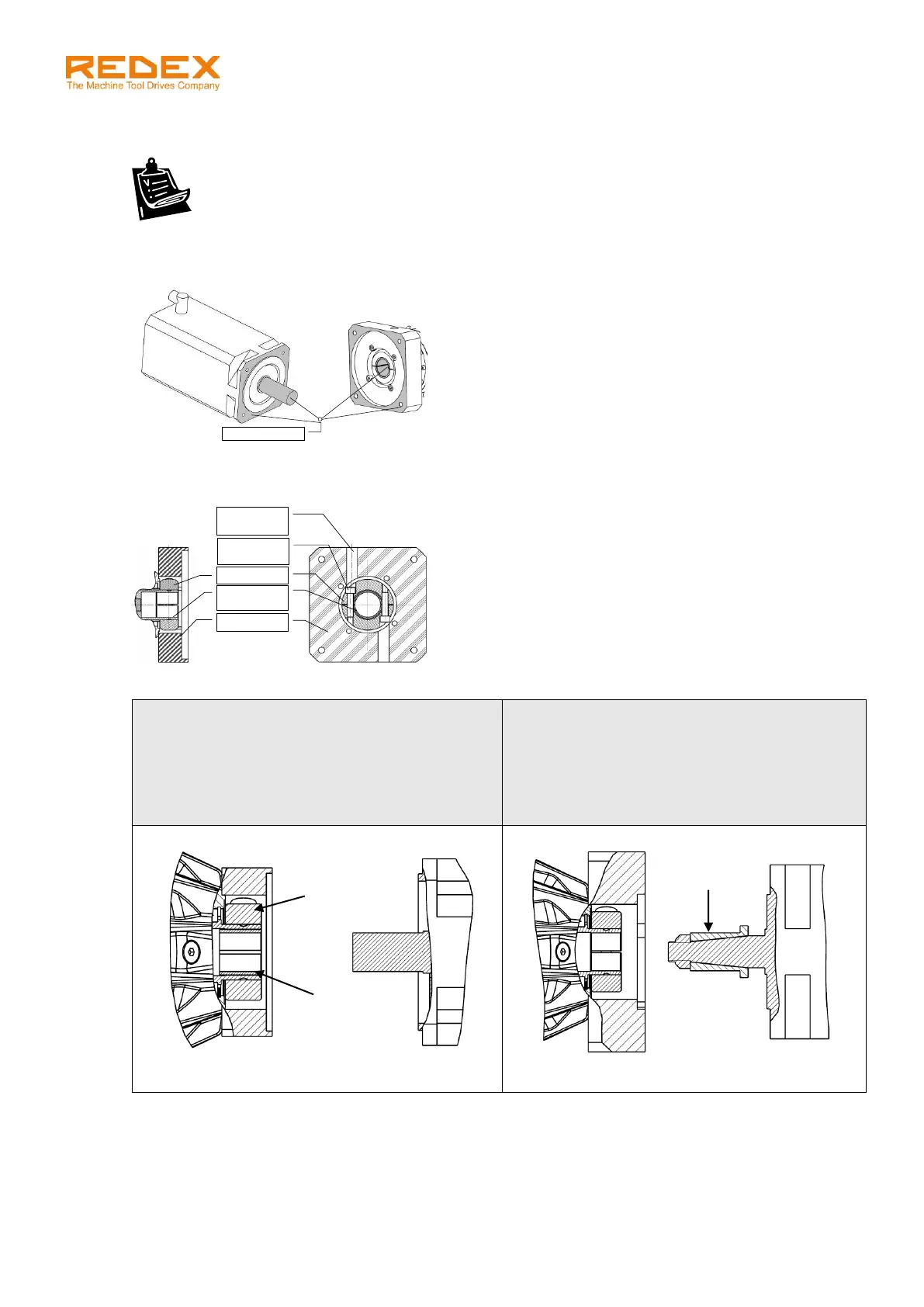 REDEX
The Machine Tool Drives Company