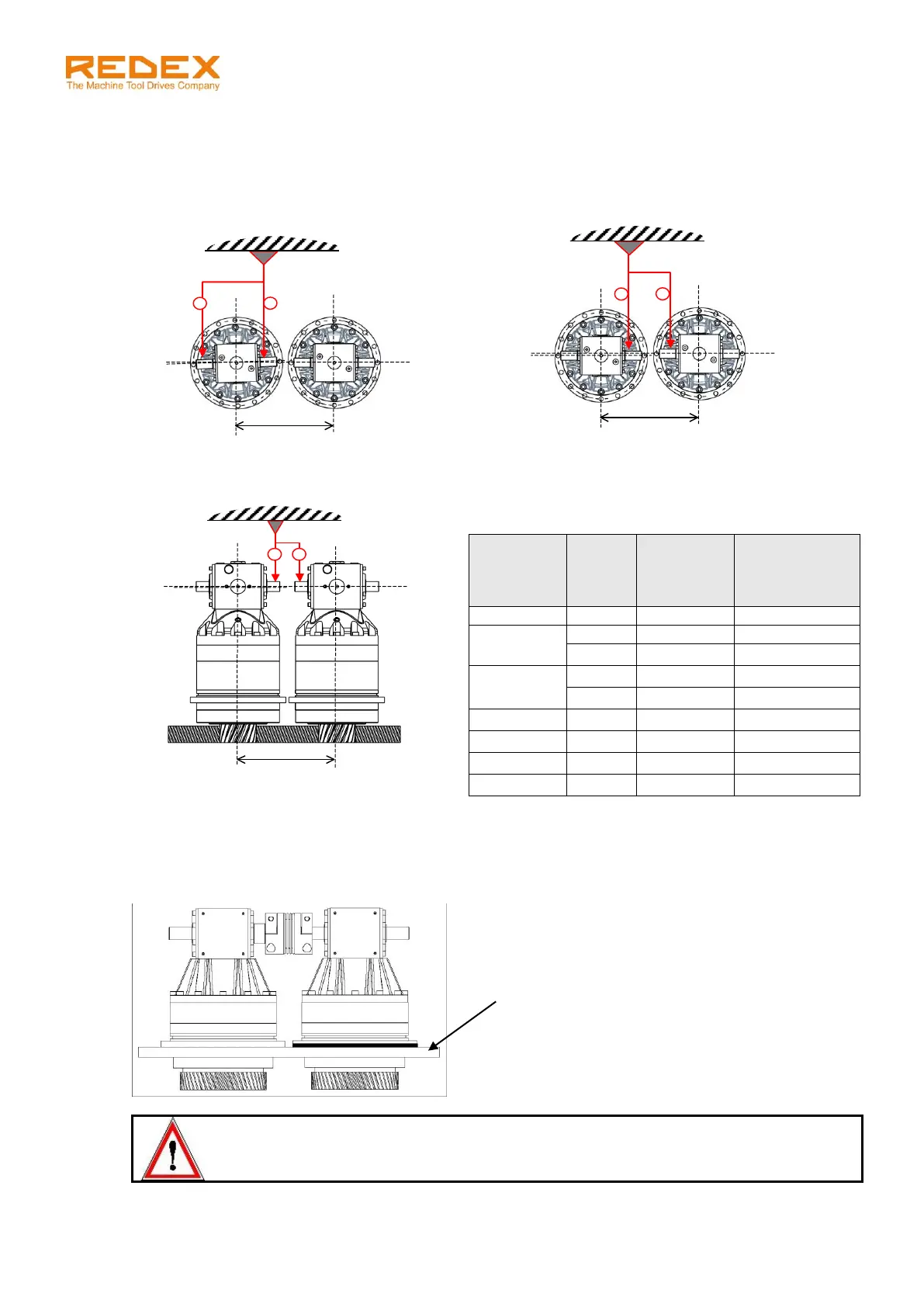 REDEX
The Machine Tool Drives Company