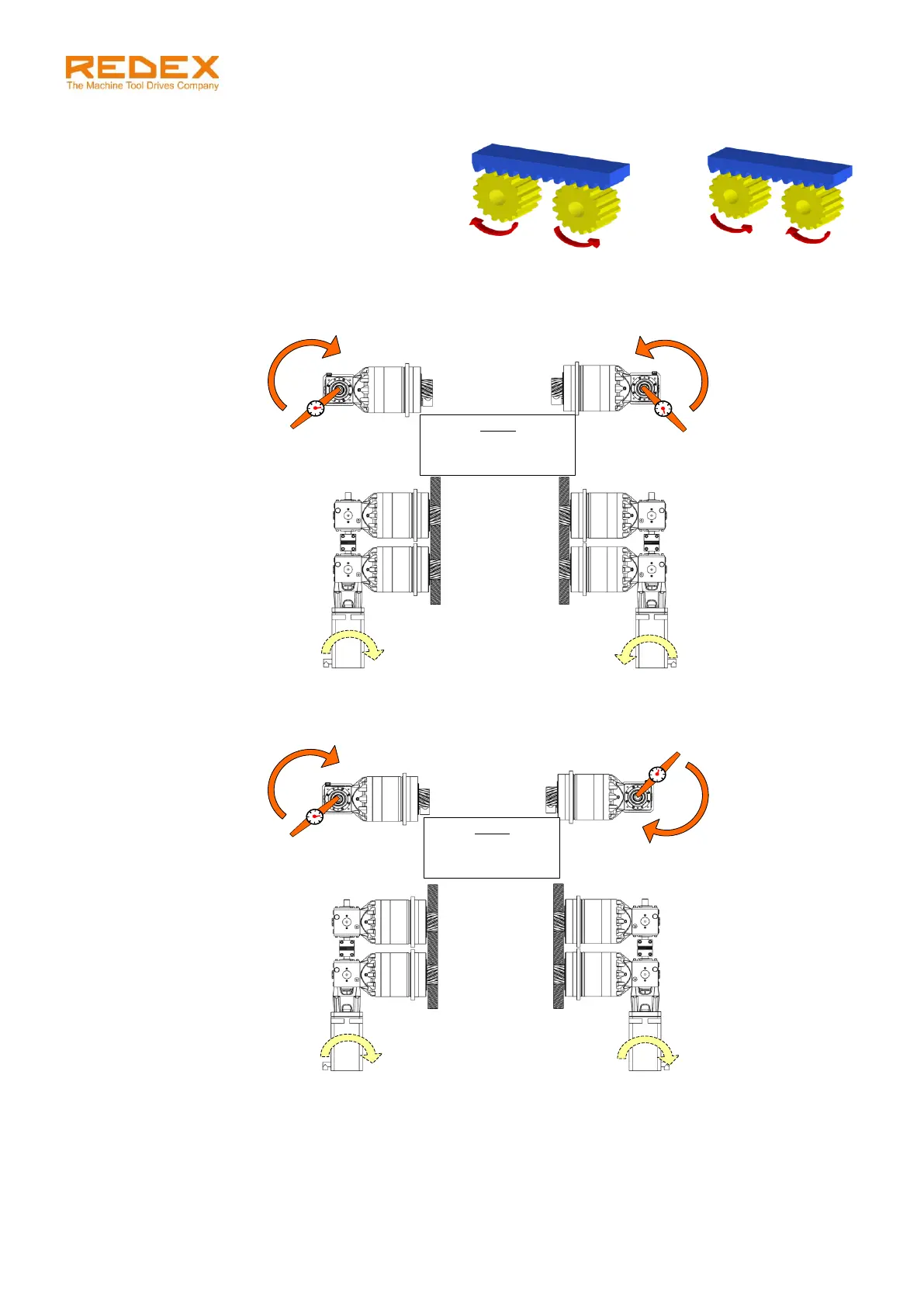 REDEX
The Machine Tool Drives Company