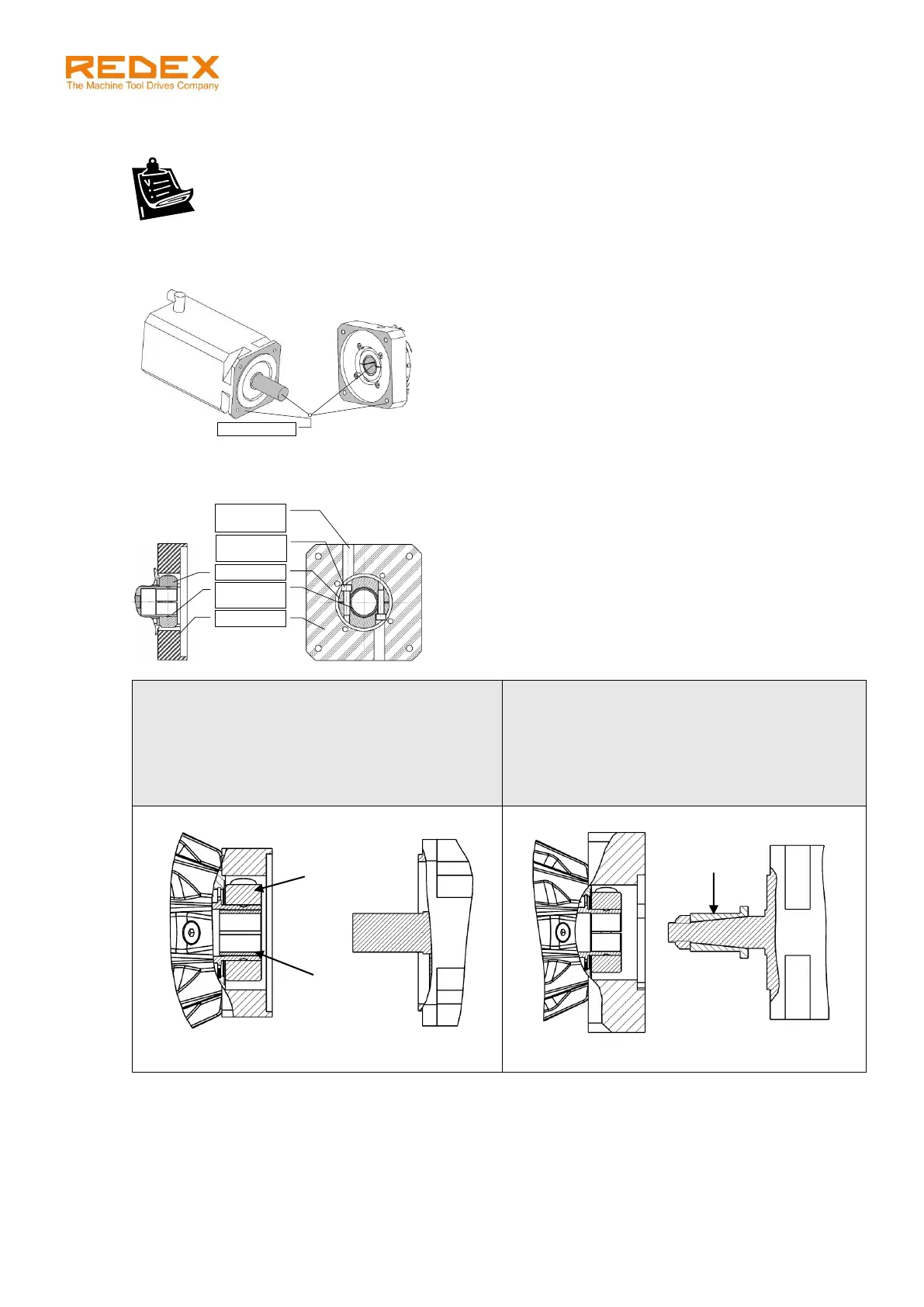 REDEX
The Machine Tool Drives Company