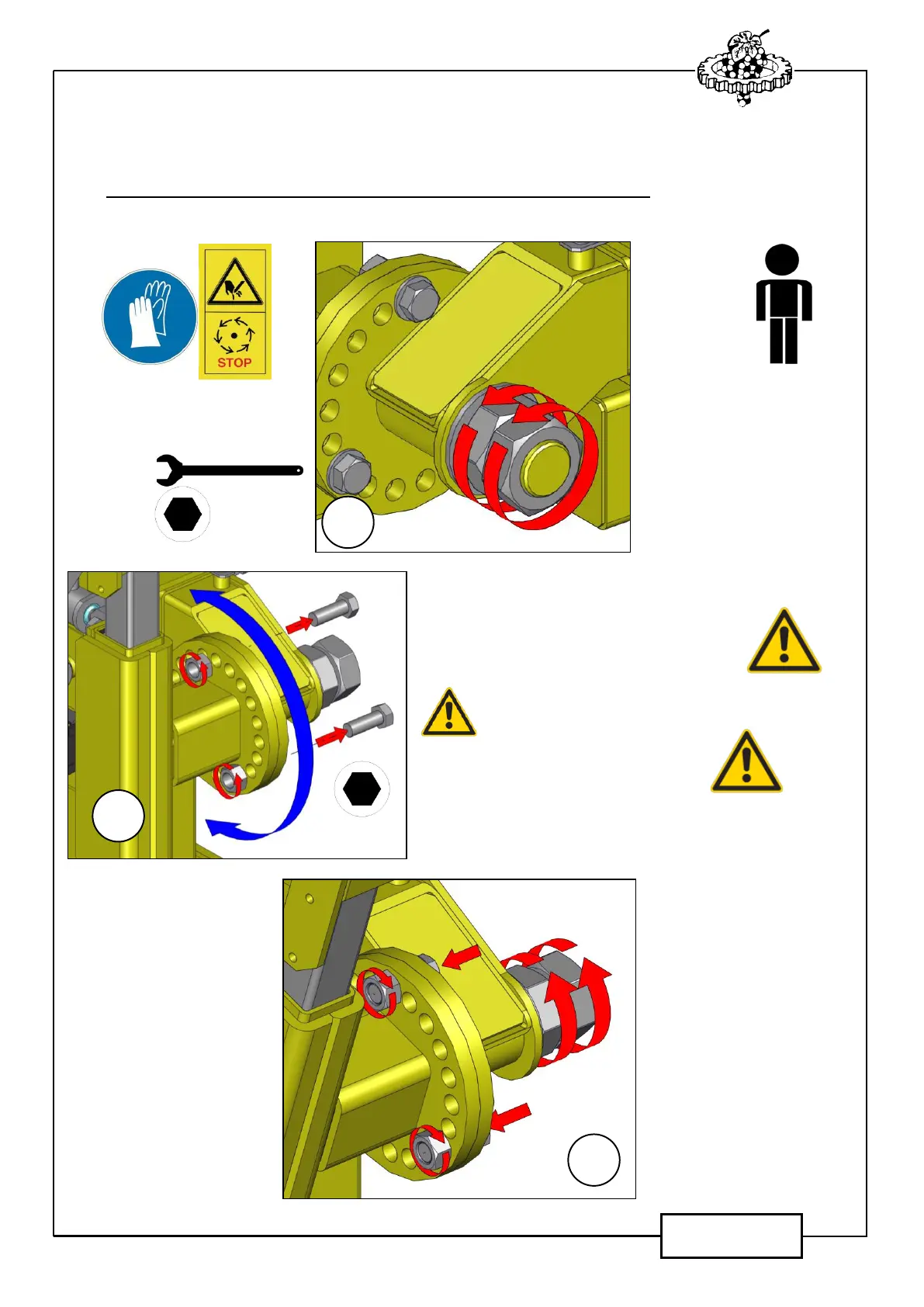 STOP