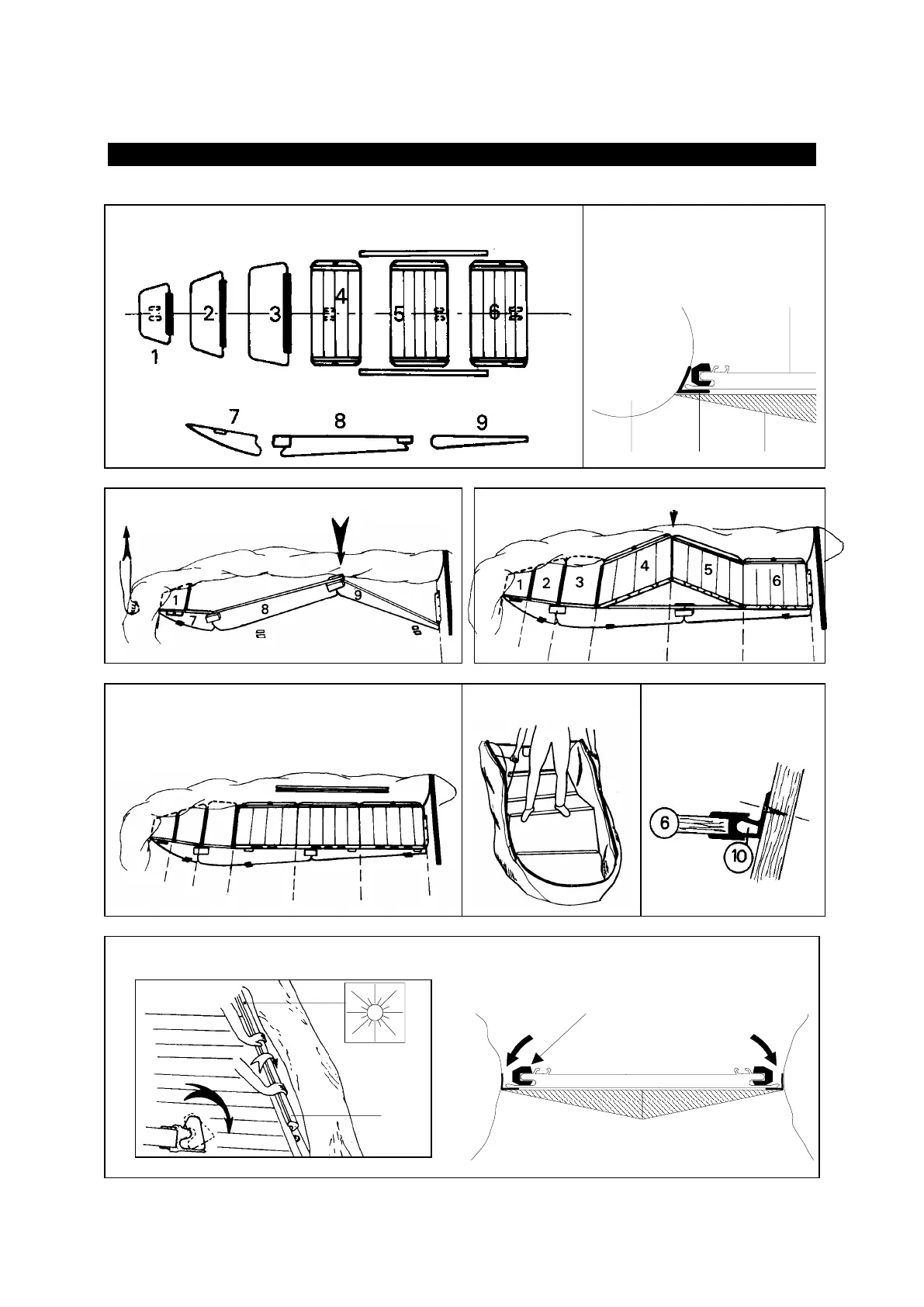 1
2
3
4
5
6
7
8
9

1
7
8
9

1
2
3
4
5
6

6
10