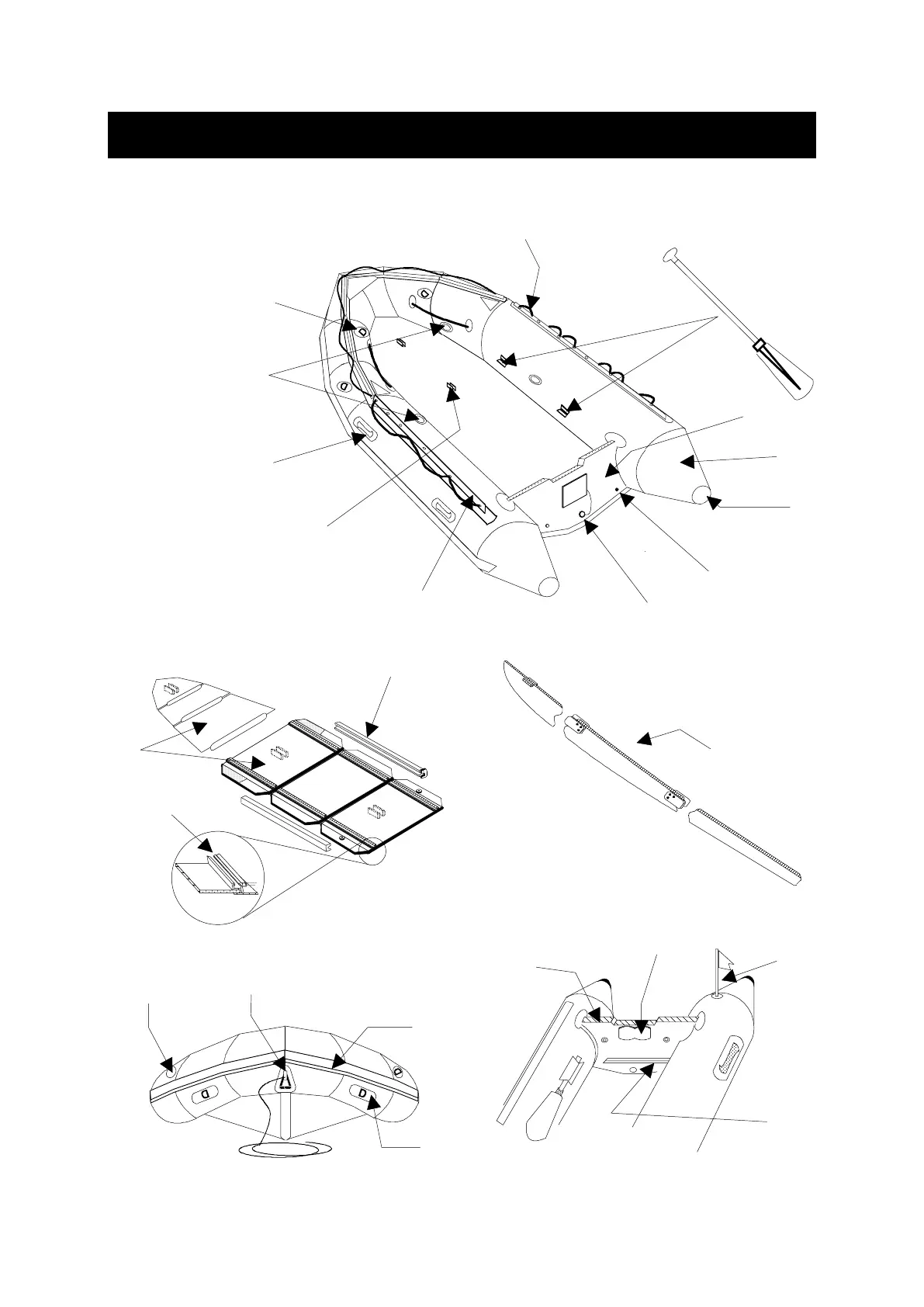 D

D