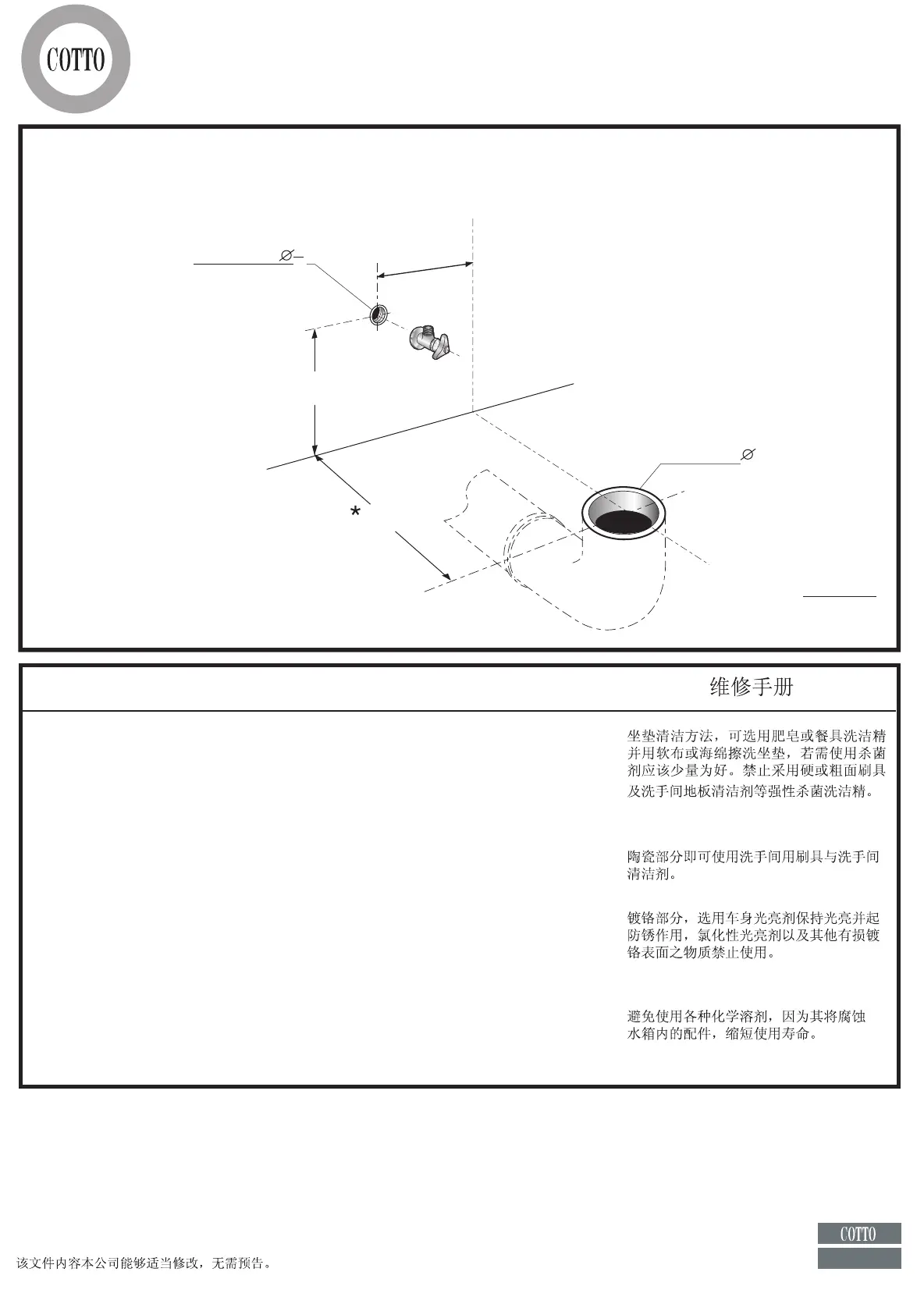 COTTO

∅

∅

*

维修手册

坐垫清洁方法，可选用肥皂或餐具洗洁精并用软布或海绵擦洗坐垫，若需使用杀菌剂应该少量为好。禁止采用硬或粗面刷具及洗手间地板清洁剂等强性杀菌洗洁精。

陶瓷部分即可使用洗手间用刷具与洗手间清洁剂。

镀铬部分，选用车身光亮剂保持光亮并起防锈作用，氯化性光亮剂以及其他有损镀铬表面之物质禁止使用。

避免使用各种化学溶剂，因为其将腐蚀水箱内的配件，缩短使用寿命。

该文件内容本公司能够适当修改，无需预告。

COTTO