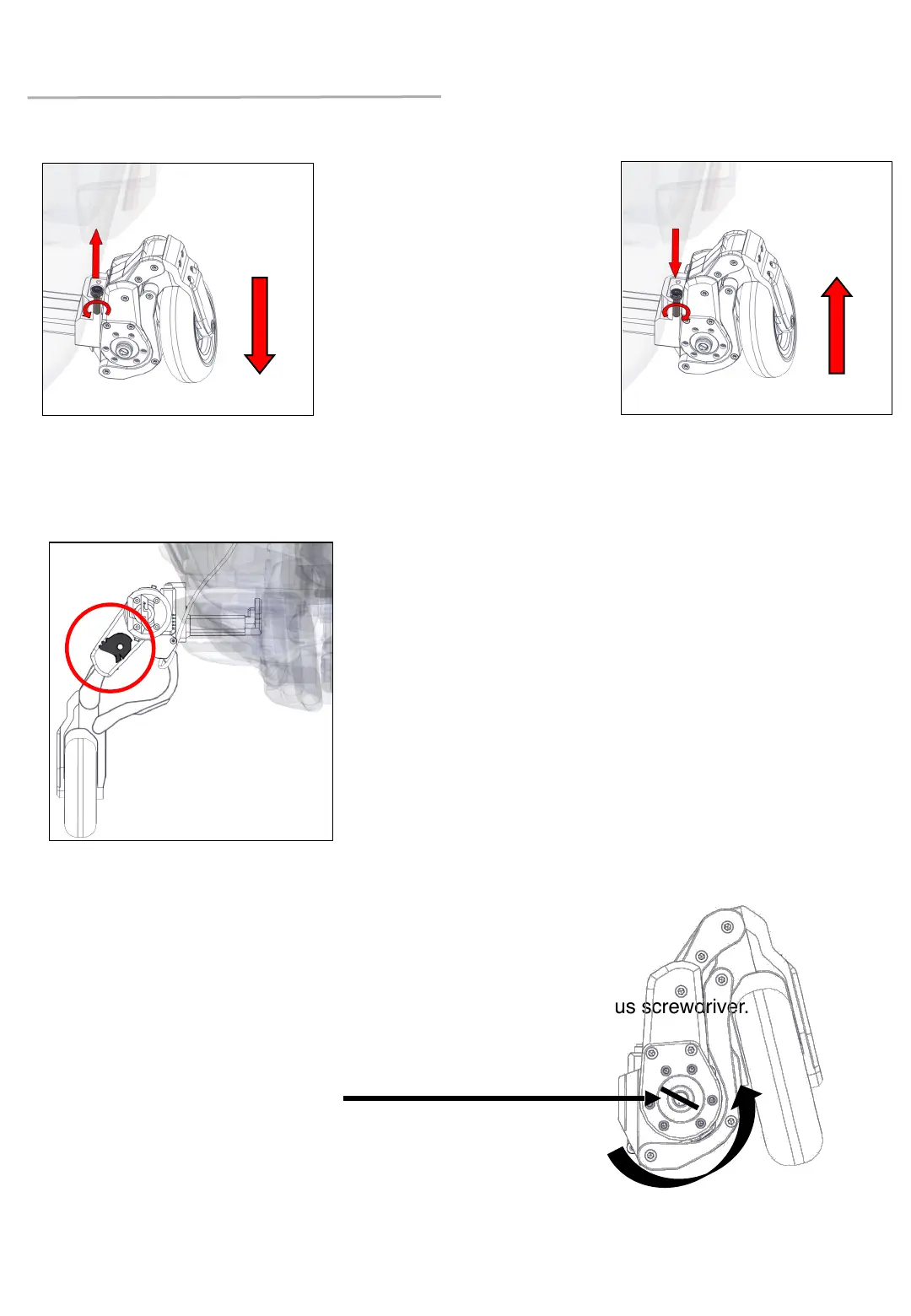 us screwdriver.