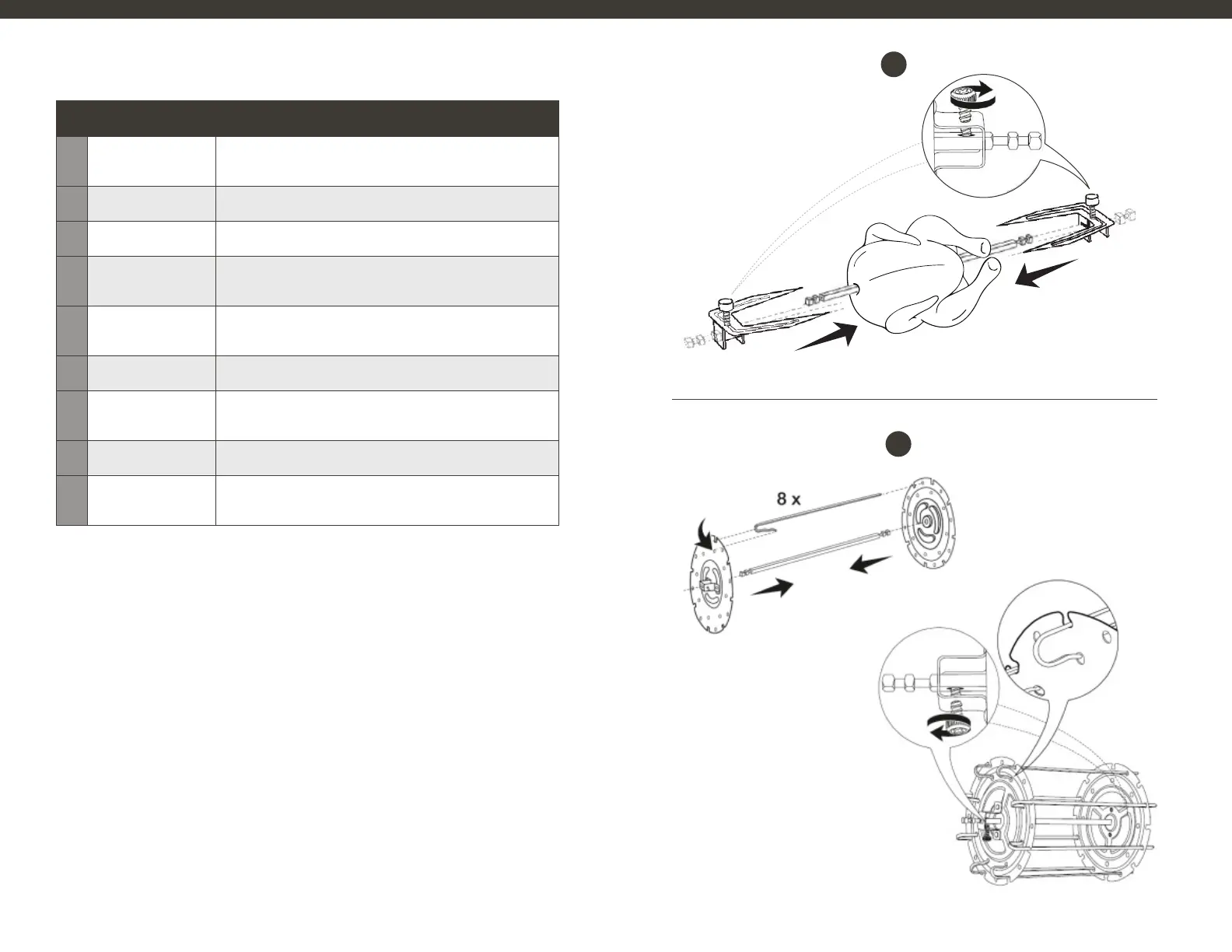 8 x