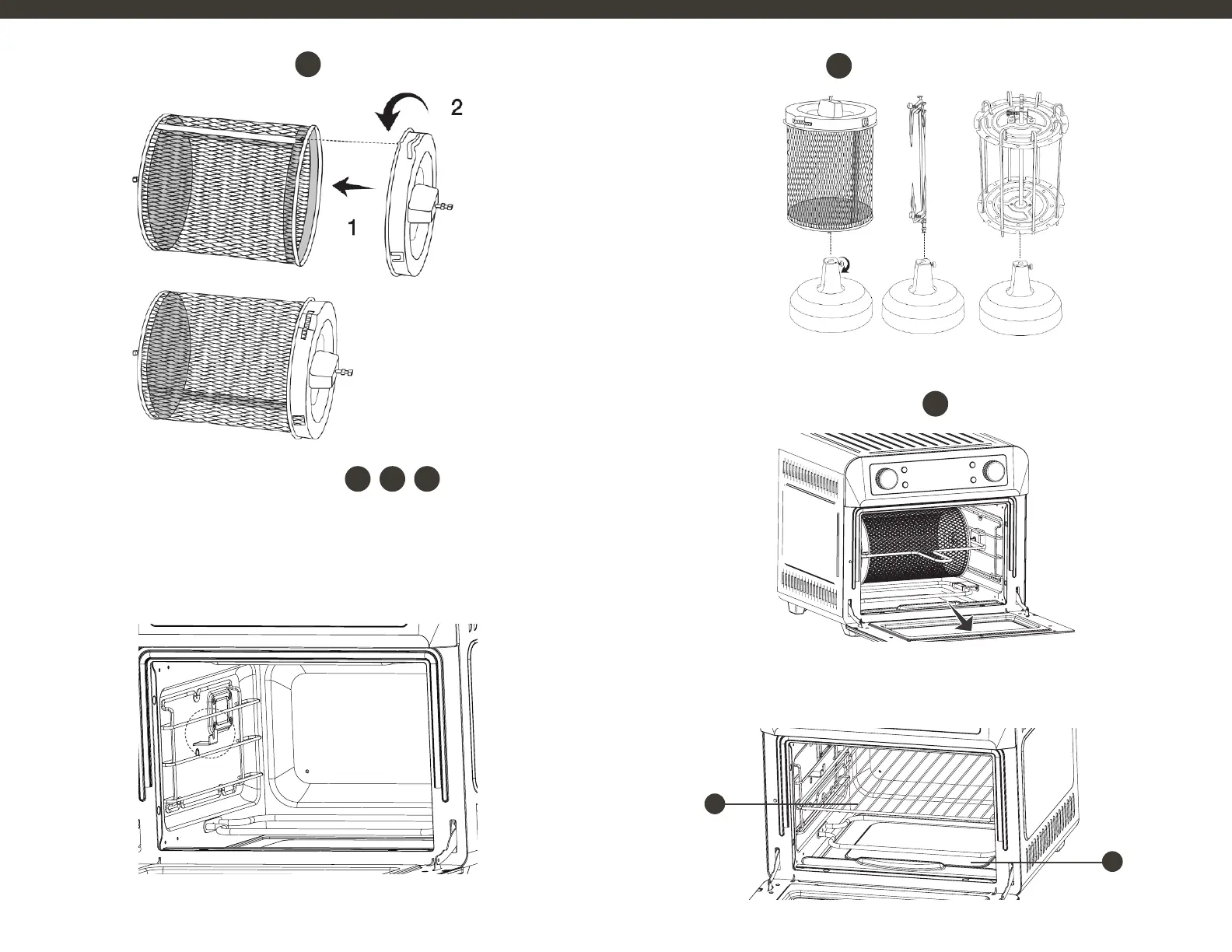 2

1