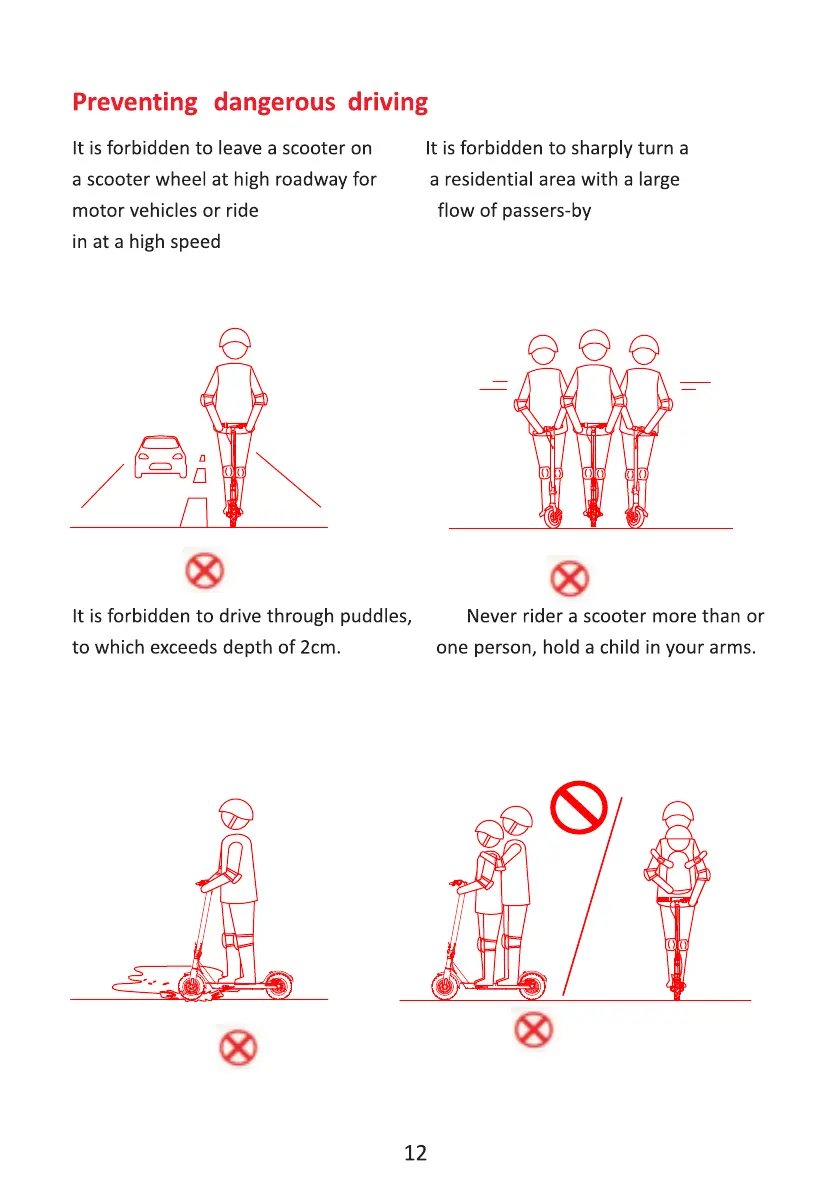 Preventing dangerous driving

It is forbidden to leave a scooter on a scooter wheel at high roadway for motor vehicles or ride in at a high speed

It is forbidden to sharply turn a a residential area with a large flow of passers-by

It is forbidden to drive through puddles, to which exceeds depth of 2cm.

Never rider a scooter more than or one person, hold a child in your arms.

12