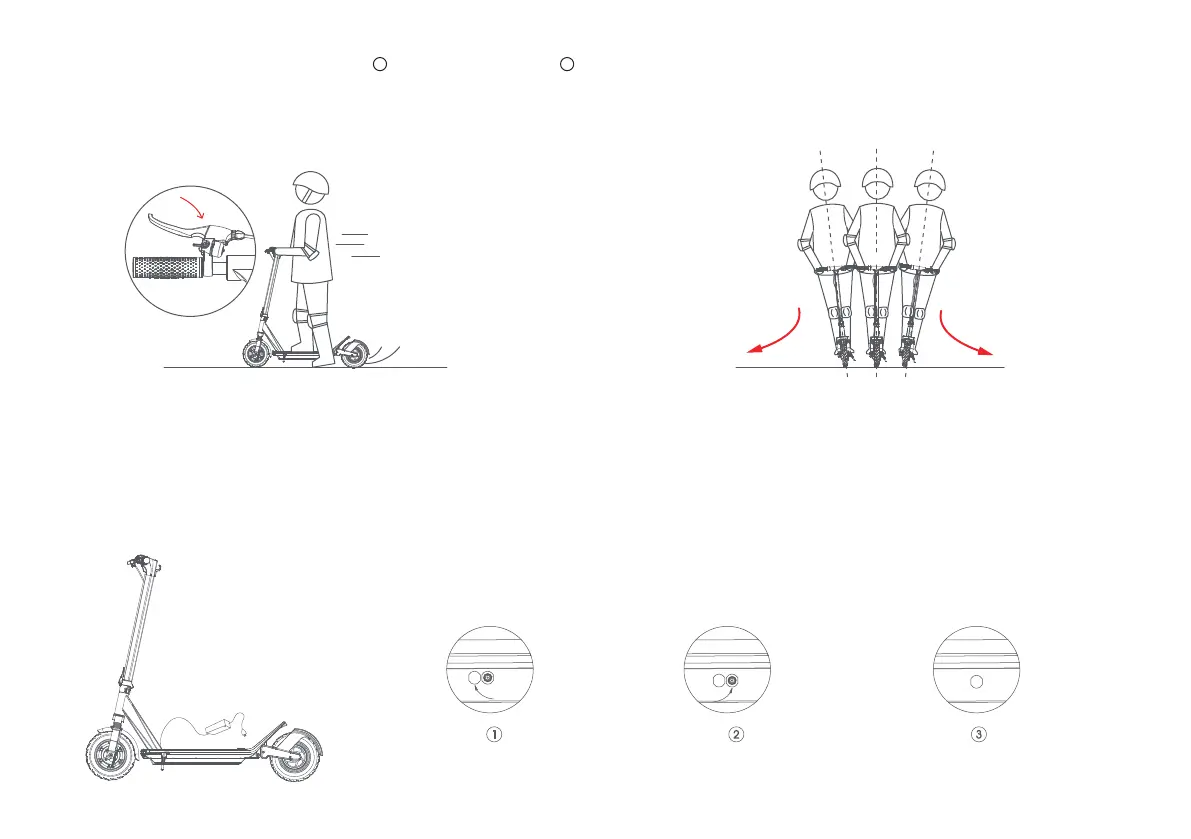 ①

②

③