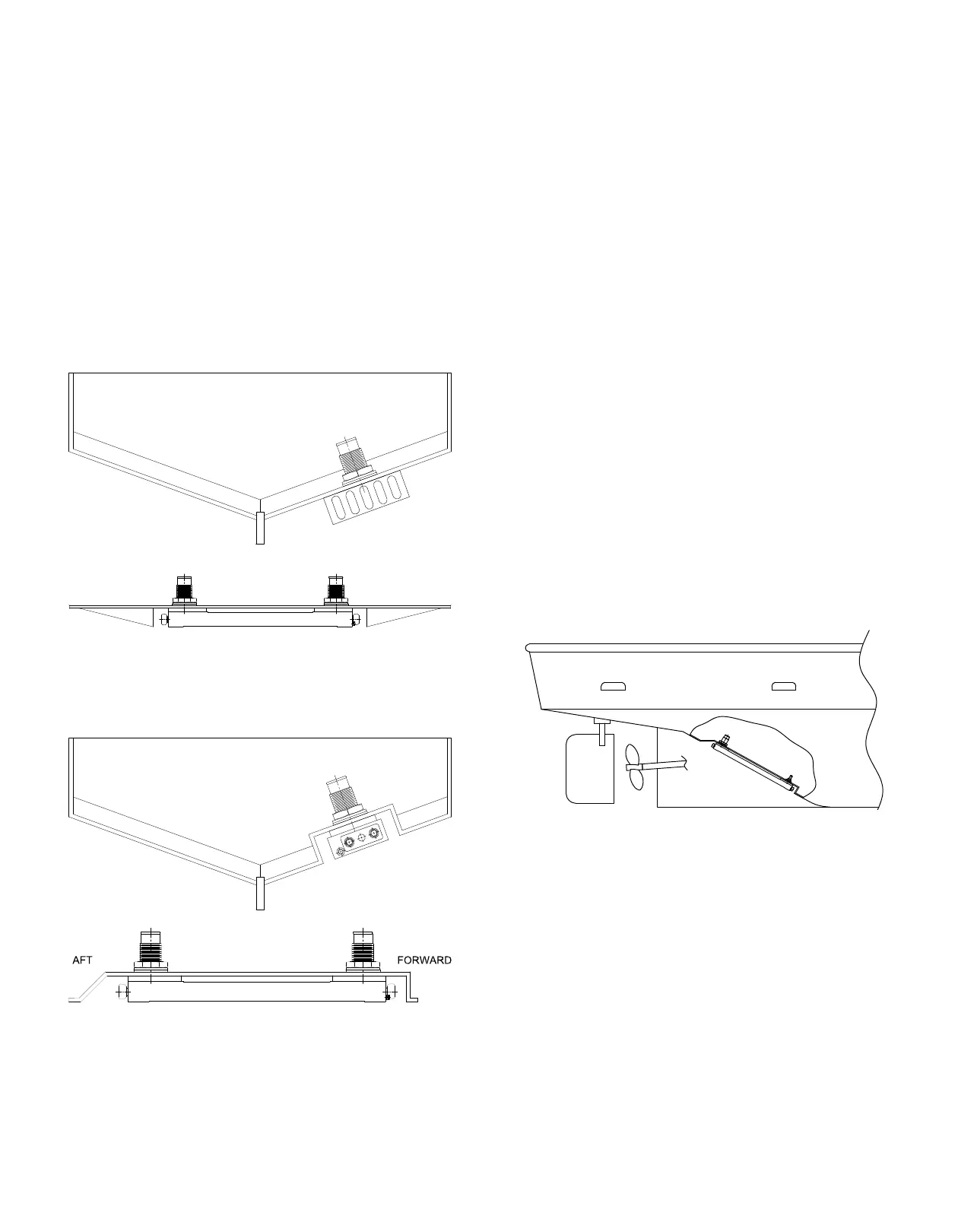 AFT

FORWARD