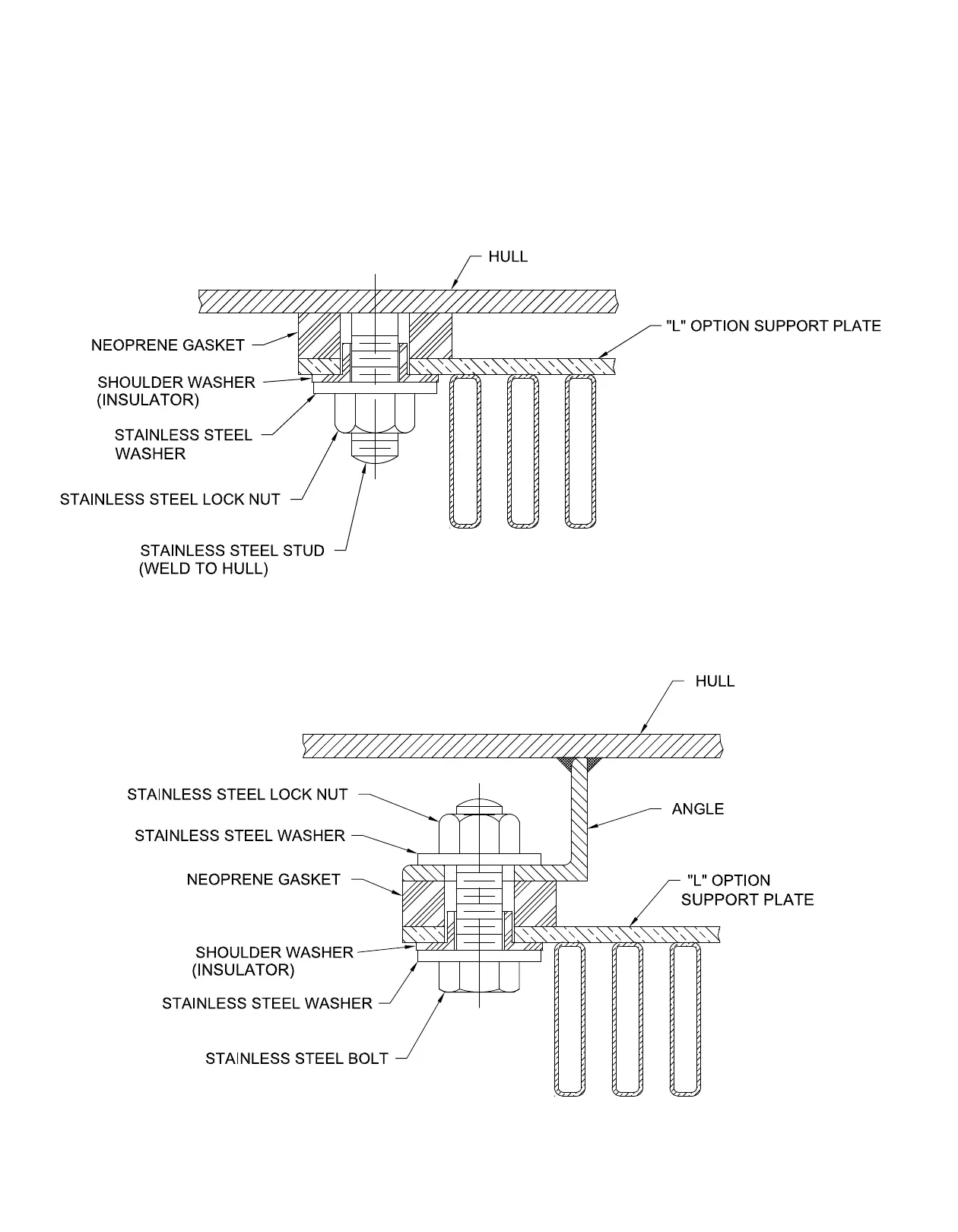 HULL

"L" OPTION SUPPORT PLATE

NEOPRENE GASKET

SHOULDER WASHER
(INSULATOR)

STAINLESS STEEL
WASHER

STAINLESS STEEL LOCK NUT

STAINLESS STEEL STUD
(WELD TO HULL)

HULL

STAINLESS STEEL LOCK NUT

ANGLE

STAINLESS STEEL WASHER

NEOPRENE GASKET

"L" OPTION
SUPPORT PLATE

SHOULDER WASHER
(INSULATOR)

STAINLESS STEEL WASHER

STAINLESS STEEL BOLT