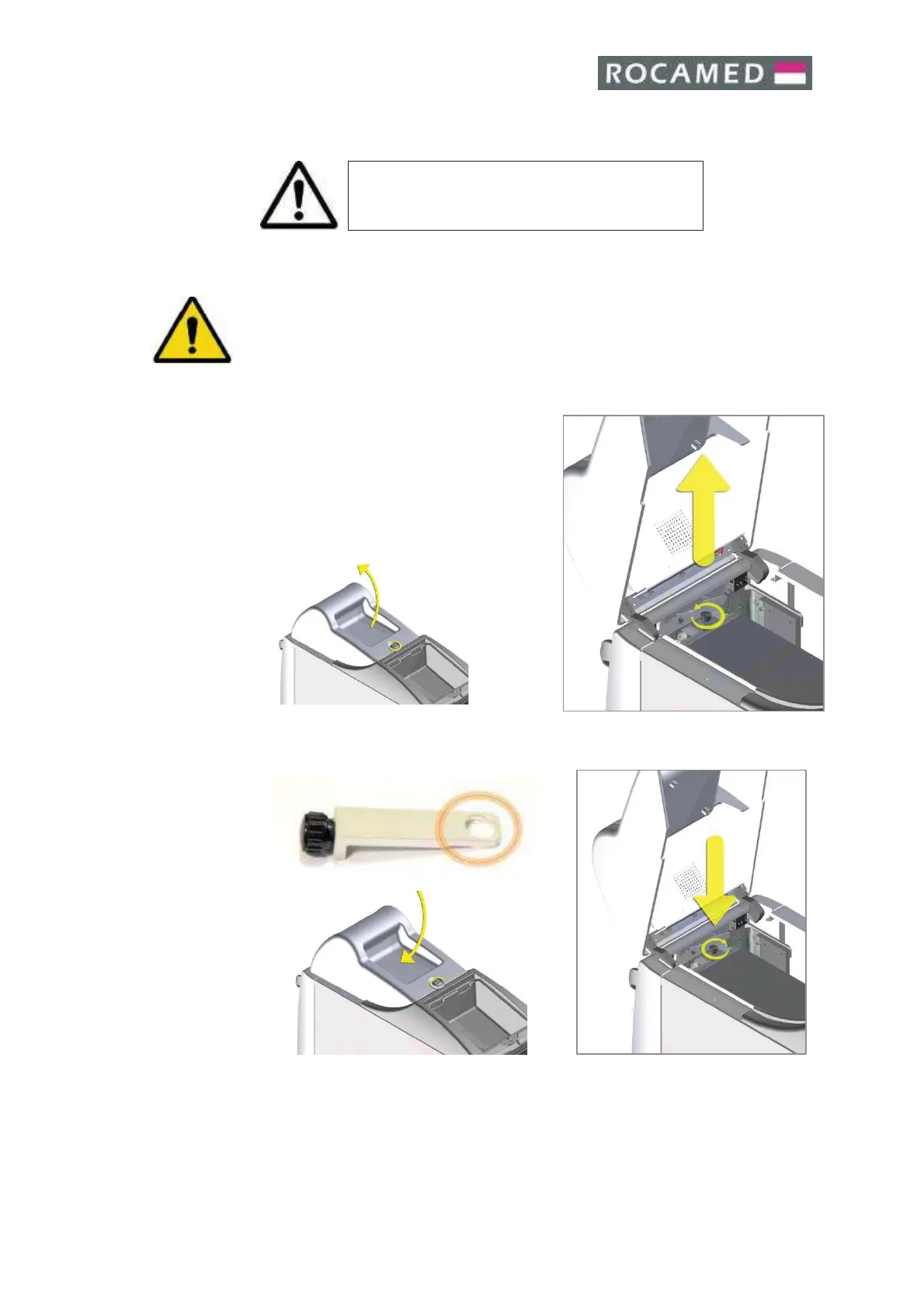 ROCAMED