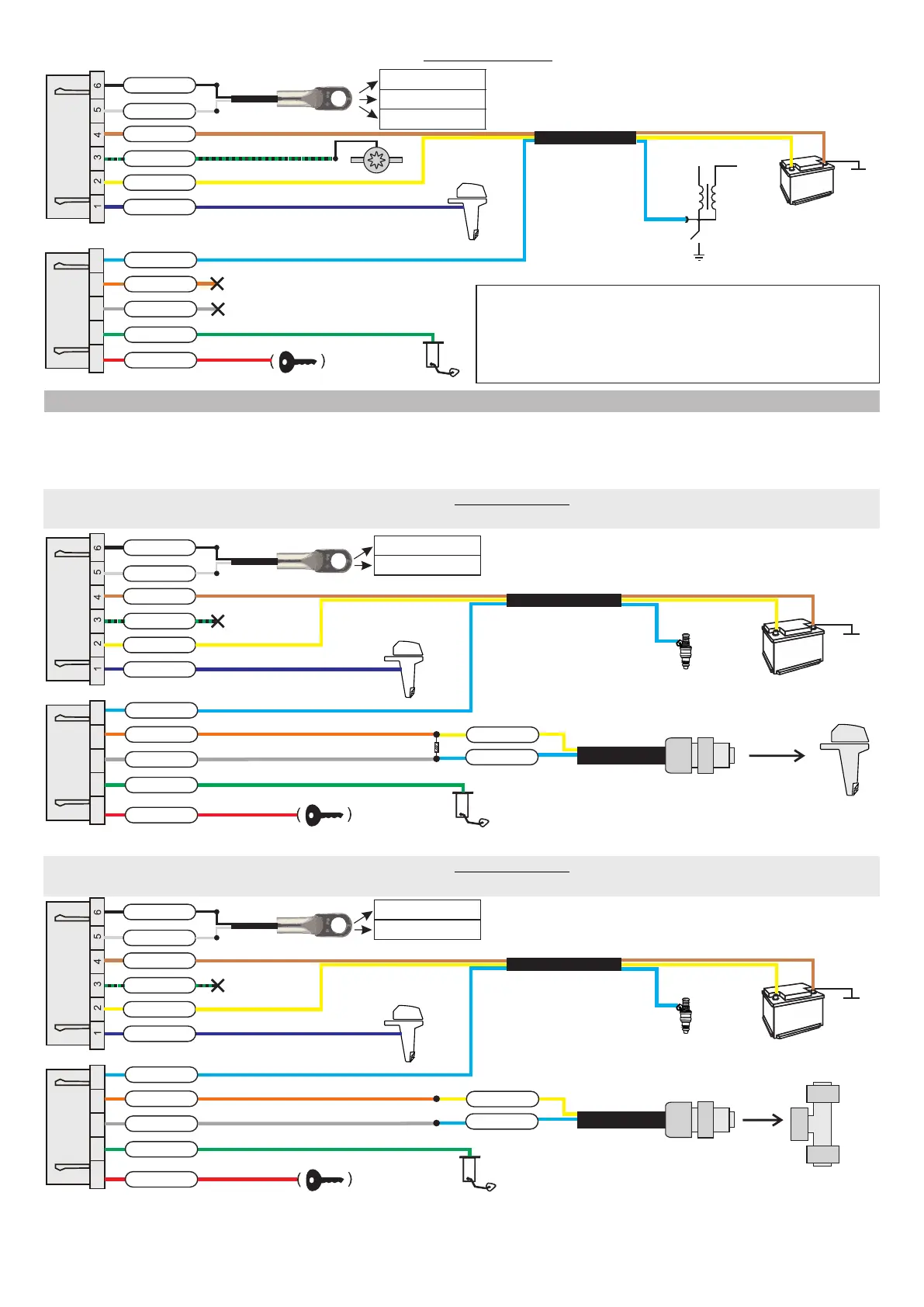 6
5
4
3
2
1

6
5
4
3
2
1

6
5
4
3
2
1