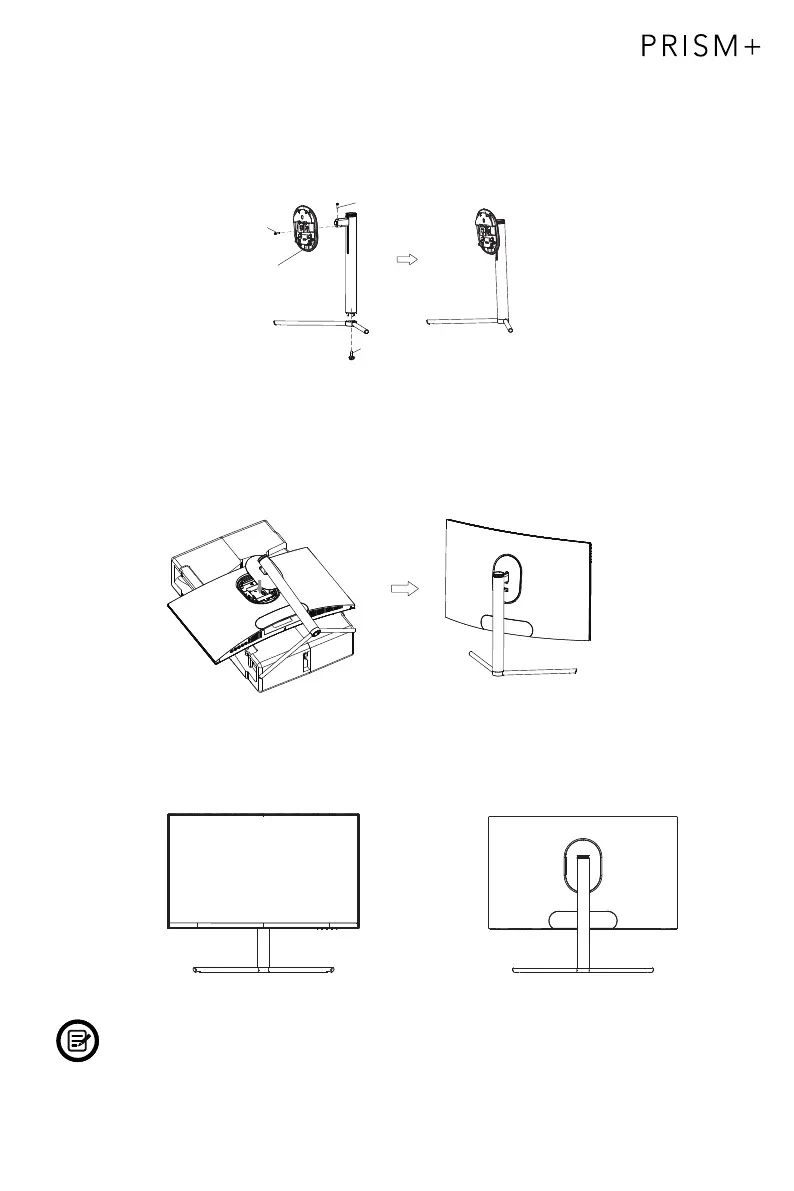 PRISM+