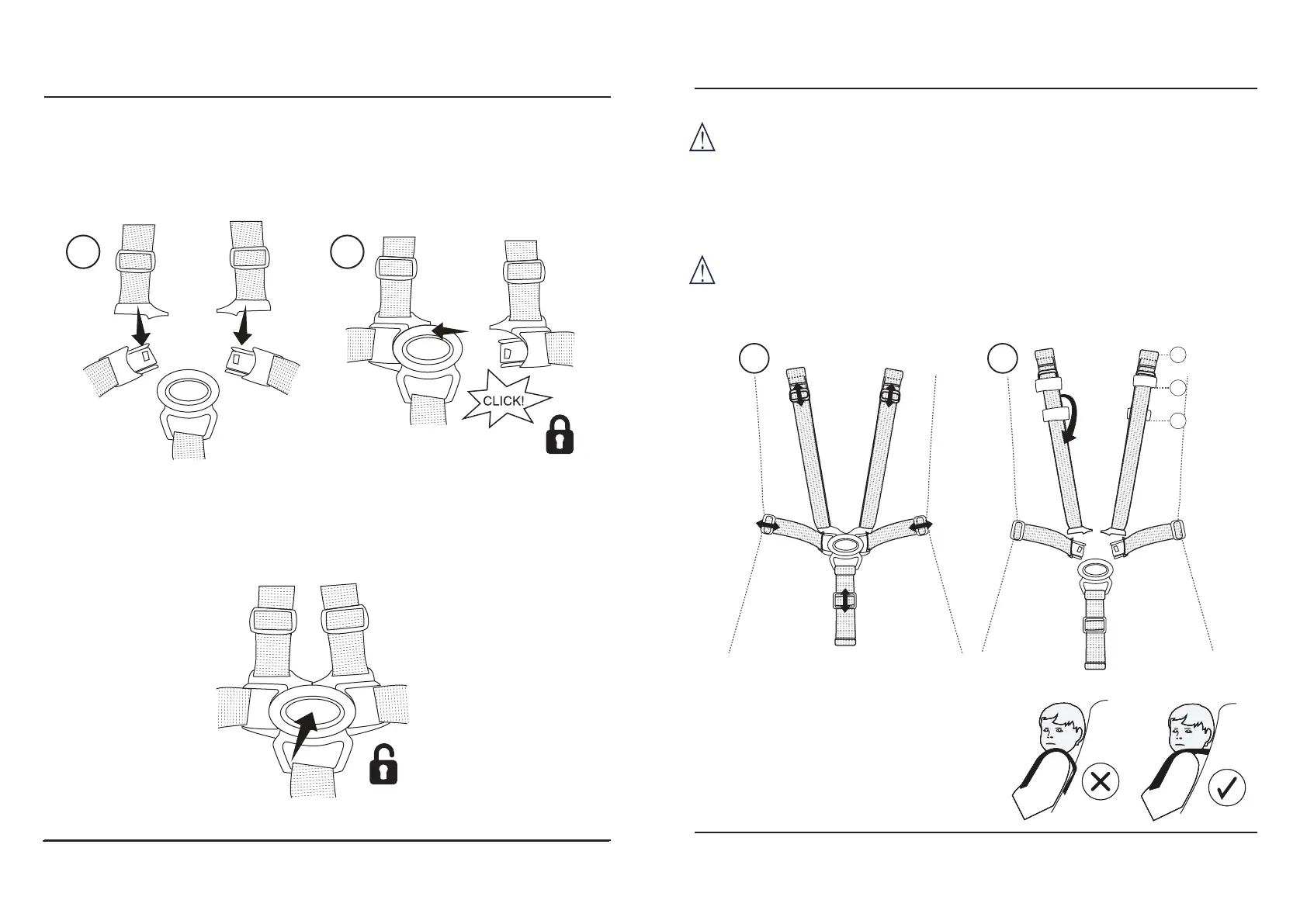 CLICK!