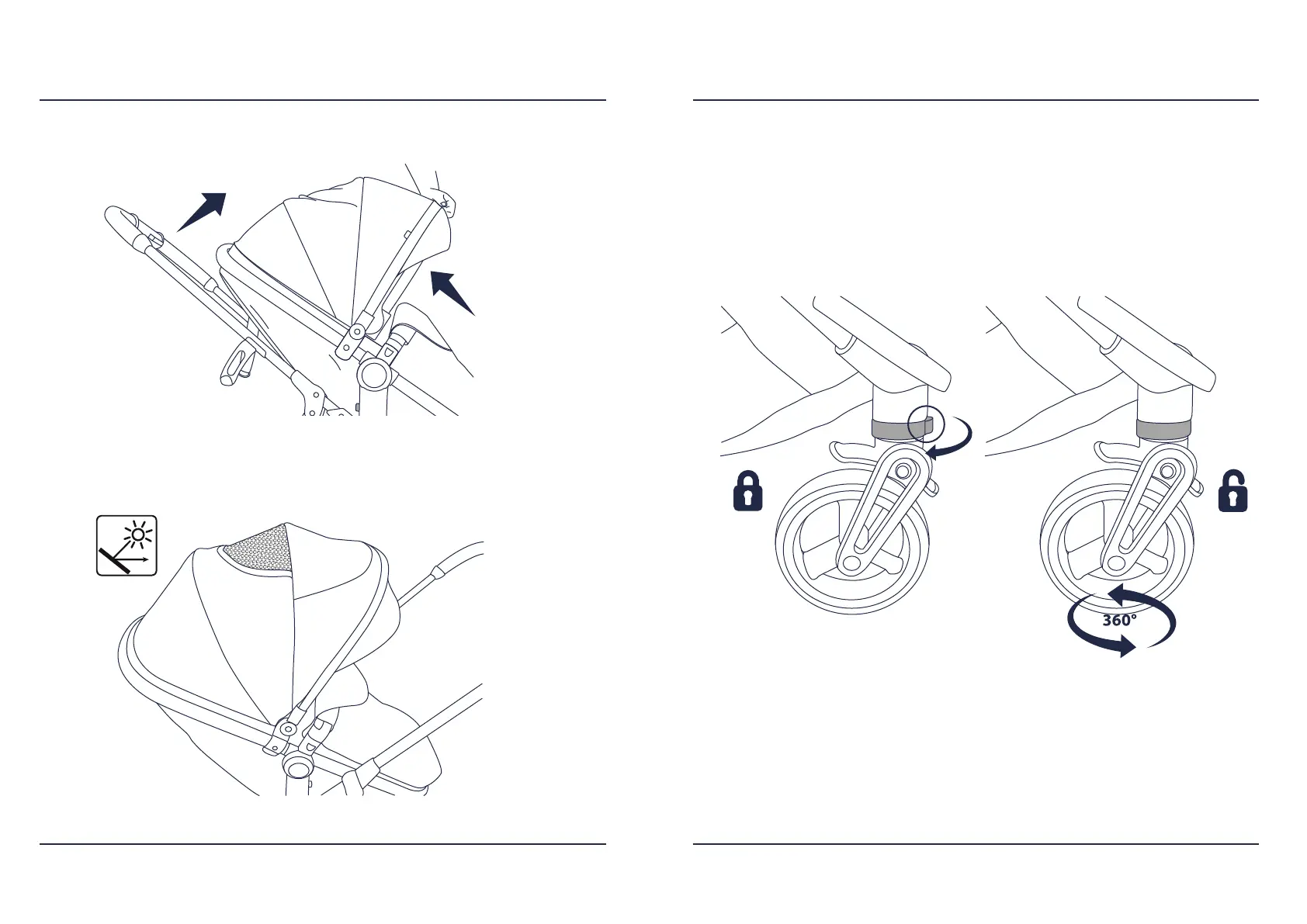 360°